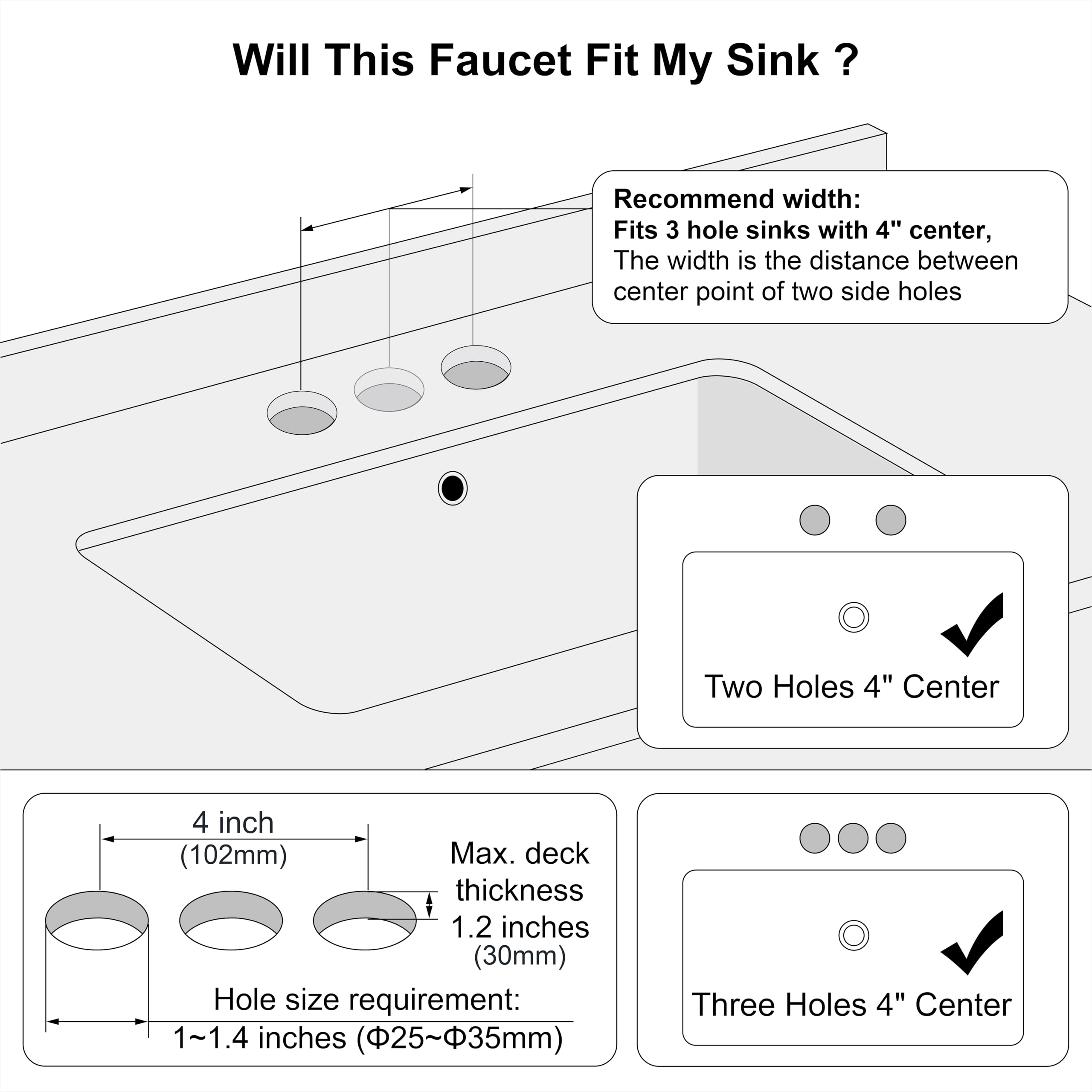 Will This Faucet Fit My Sink ?

Recommend width:
Fits 3 hole sinks with 4" center,
The width is the distance between center point of two side holes

Two Holes 4" Center

4 inch
(102mm)

Max. deck thickness
1.2 inches
(30mm)

Hole size requirement:
1~1.4 inches (Φ25~Φ35mm)

Three Holes 4" Center