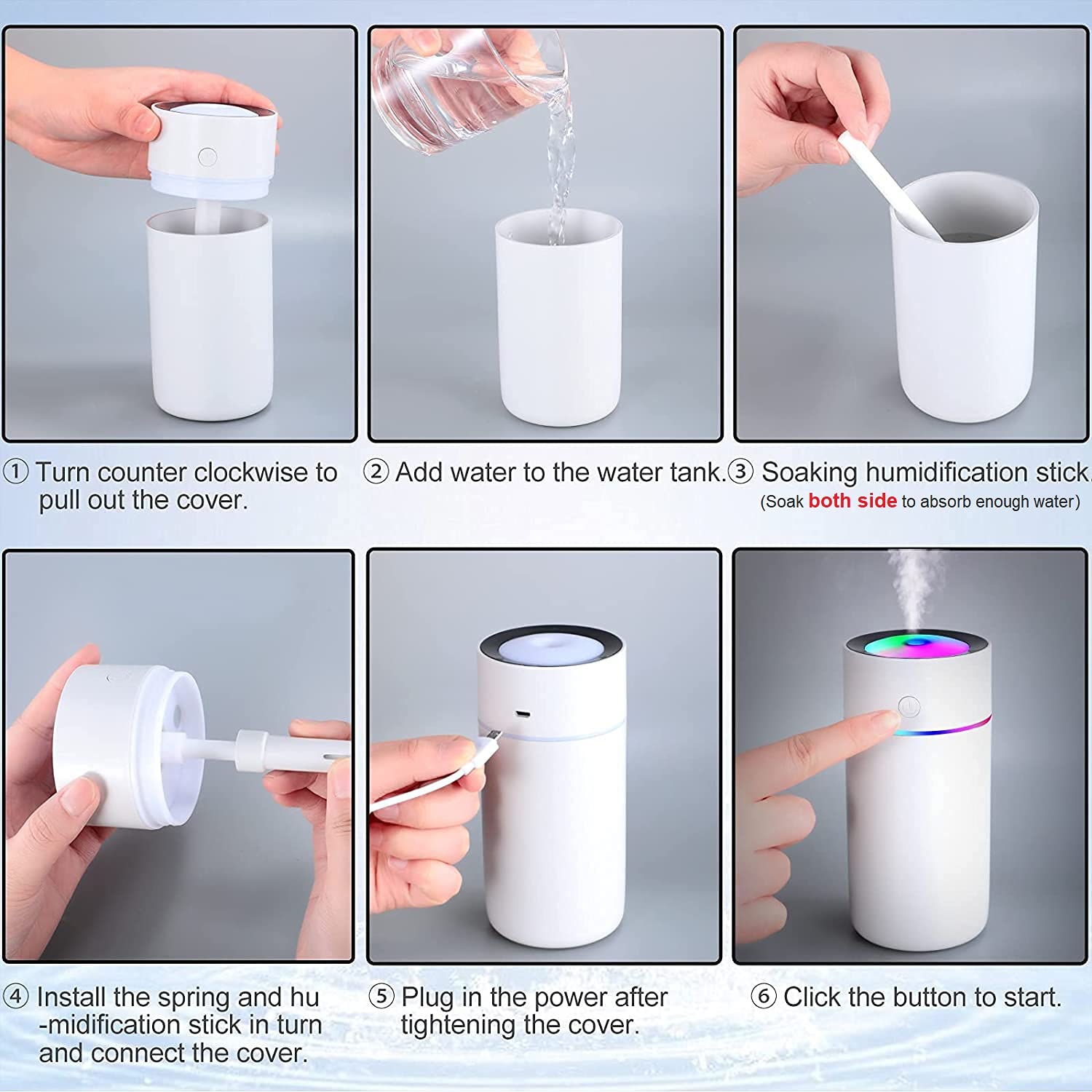 ① Turn counter clockwise to pull out the cover.

② Add water to the water tank.

③ Soaking humidification stick. (Soak both side to absorb enough water)

④ Install the spring and hu -midification stick in turn and connect the cover.

⑤ Plug in the power after tightening the cover.

⑥ Click the button to start.