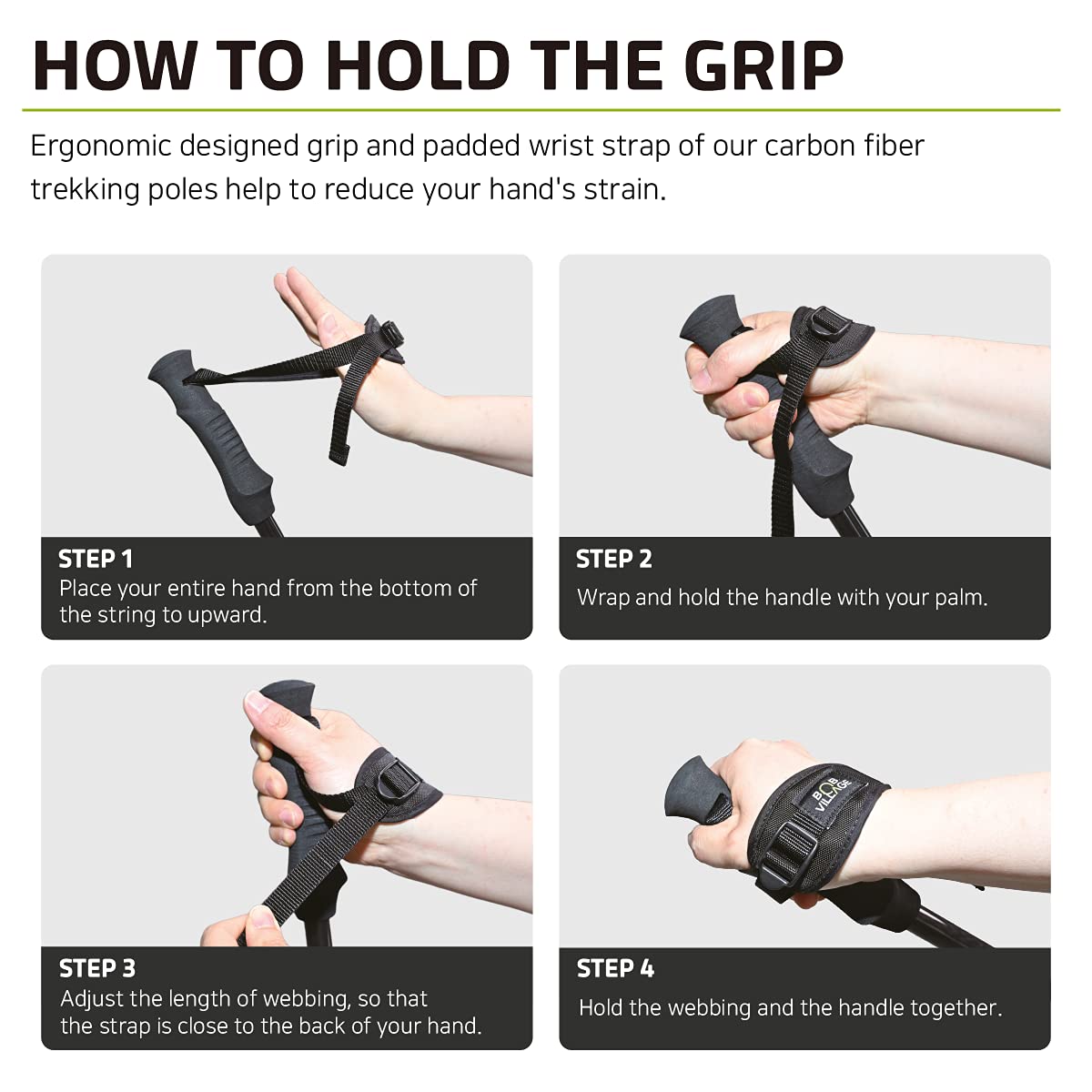 HOW TO HOLD THE GRIP

Ergonomic designed grip and padded wrist strap of our carbon fiber trekking poles help to reduce your hand's strain.

STEP 1
Place your entire hand from the bottom of the string to upward.

STEP 2
Wrap and hold the handle with your palm.

STEP 3
Adjust the length of webbing, so that the strap is close to the back of your hand.

BOB VILLAGE

STEP 4
Hold the webbing and the handle together.