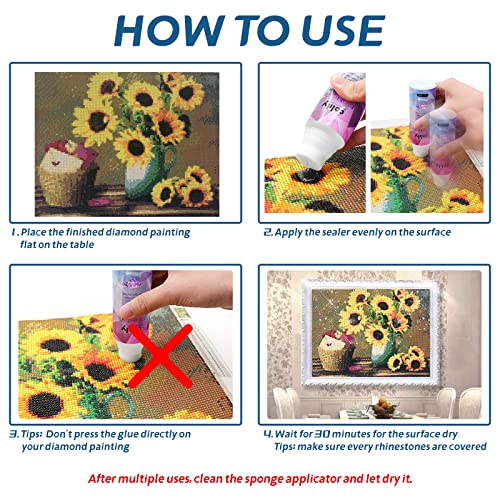 HOW TO USE

1. Place the finished diamond painting flat on the table

2. Apply the sealer evenly on the surface

3. Tips: Don't press the glue directly on your diamond painting

4. Wait for 30 minutes for the surface dry
Tips: make sure every rhinestones are covered

After multiple uses, clean the sponge applicator and let dry it.