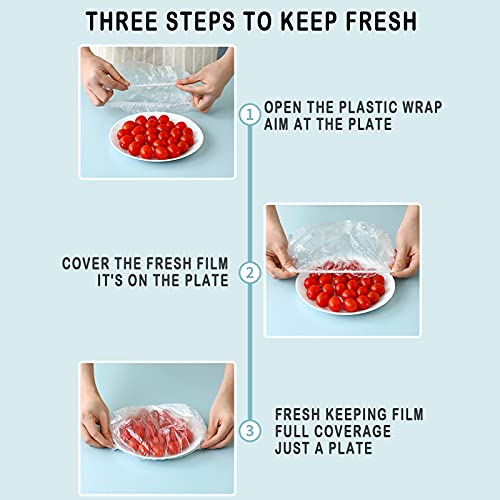 THREE STEPS TO KEEP FRESH

1 OPEN THE PLASTIC WRAP
AIM AT THE PLATE

COVER THE FRESH FILM
IT'S ON THE PLATE 2

3 FRESH KEEPING FILM
FULL COVERAGE
JUST A PLATE