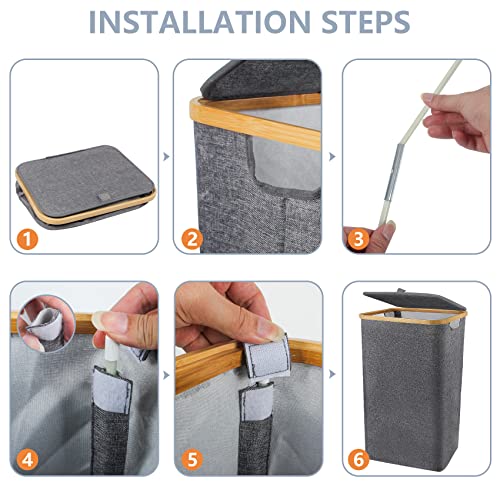 INSTALLATION STEPS

1

2

3

4

5

6