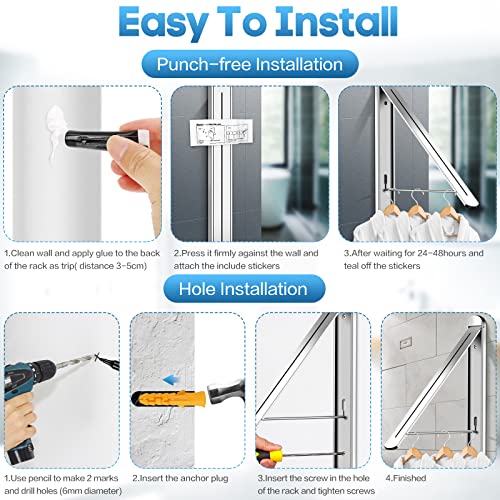 Easy To Install

Punch-free Installation

1.Clean wall and apply glue to the back of the rack as trip( distance 3-5cm)

2.Press it firmly against the wall and attach the include stickers

3.After waiting for 24-48hours and teal off the stickers

Hole Installation

1.Use pencil to make 2 marks and drill holes (6mm diameter)

2.Insert the anchor plug

3.Insert the screw in the hole of the rack and tighten screws

4.Finished