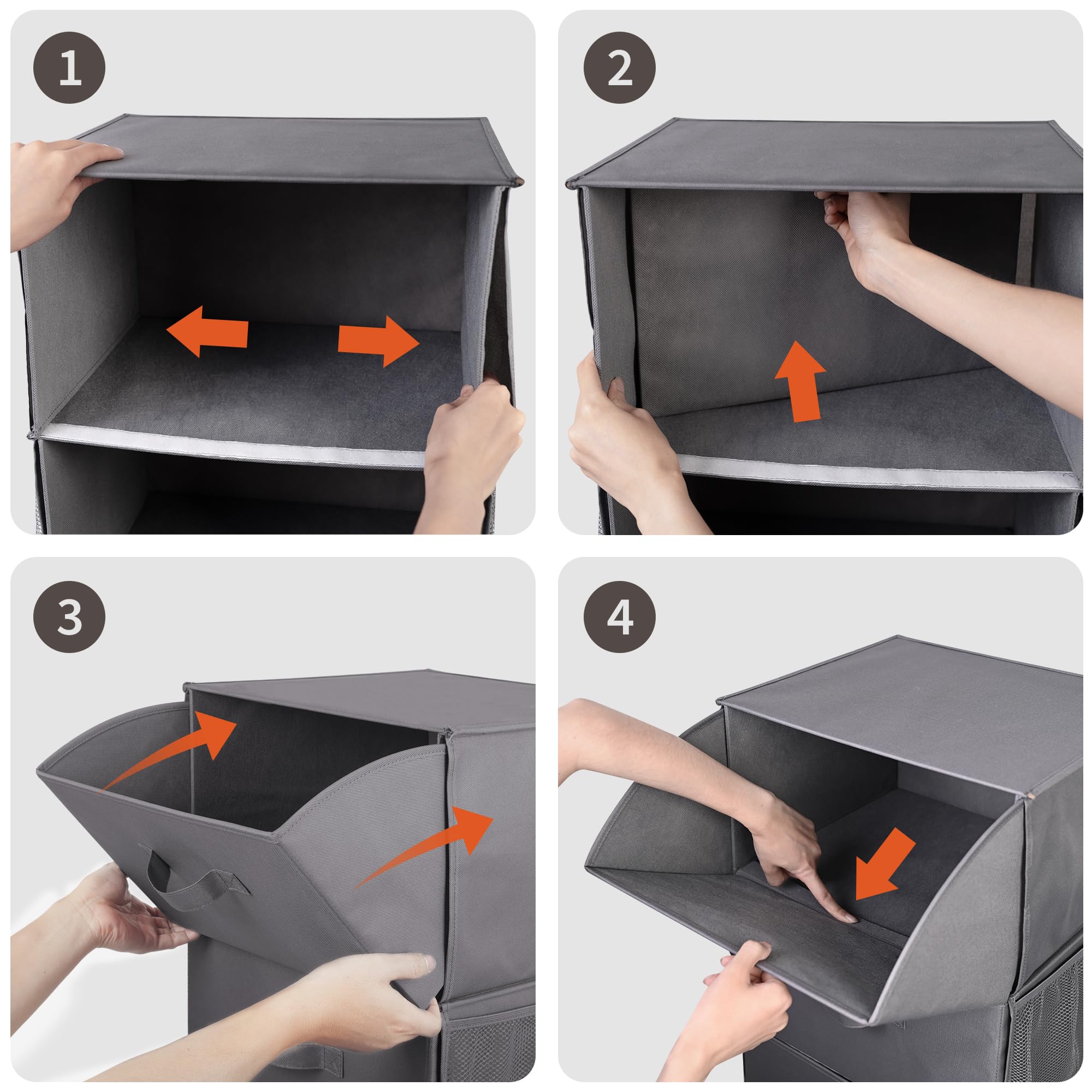 1

2

3

4