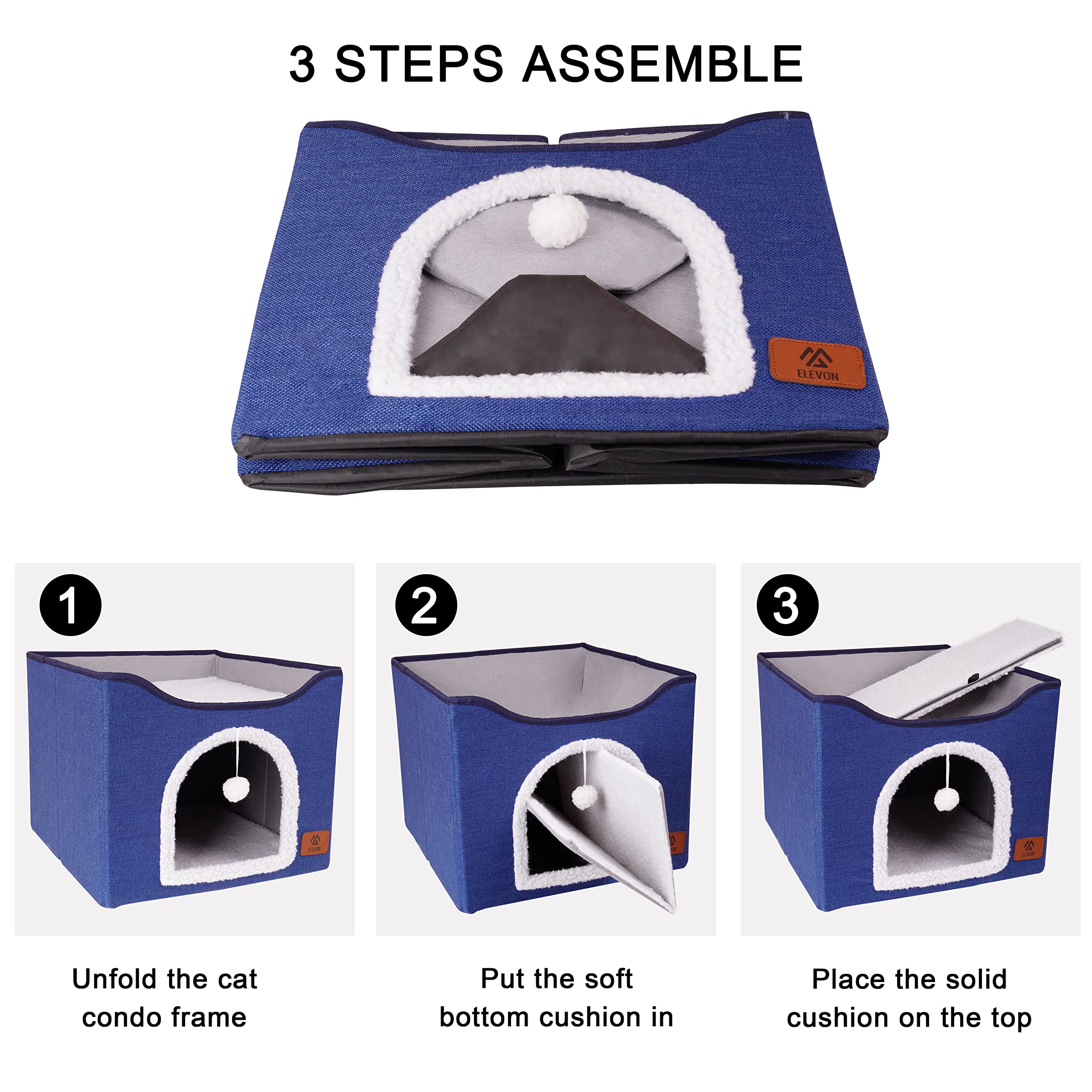 3 STEPS ASSEMBLE

ELEVON

1

ELEVON

Unfold the cat condo frame

2

Put the soft bottom cushion in

3

ELEVON

Place the solid cushion on the top