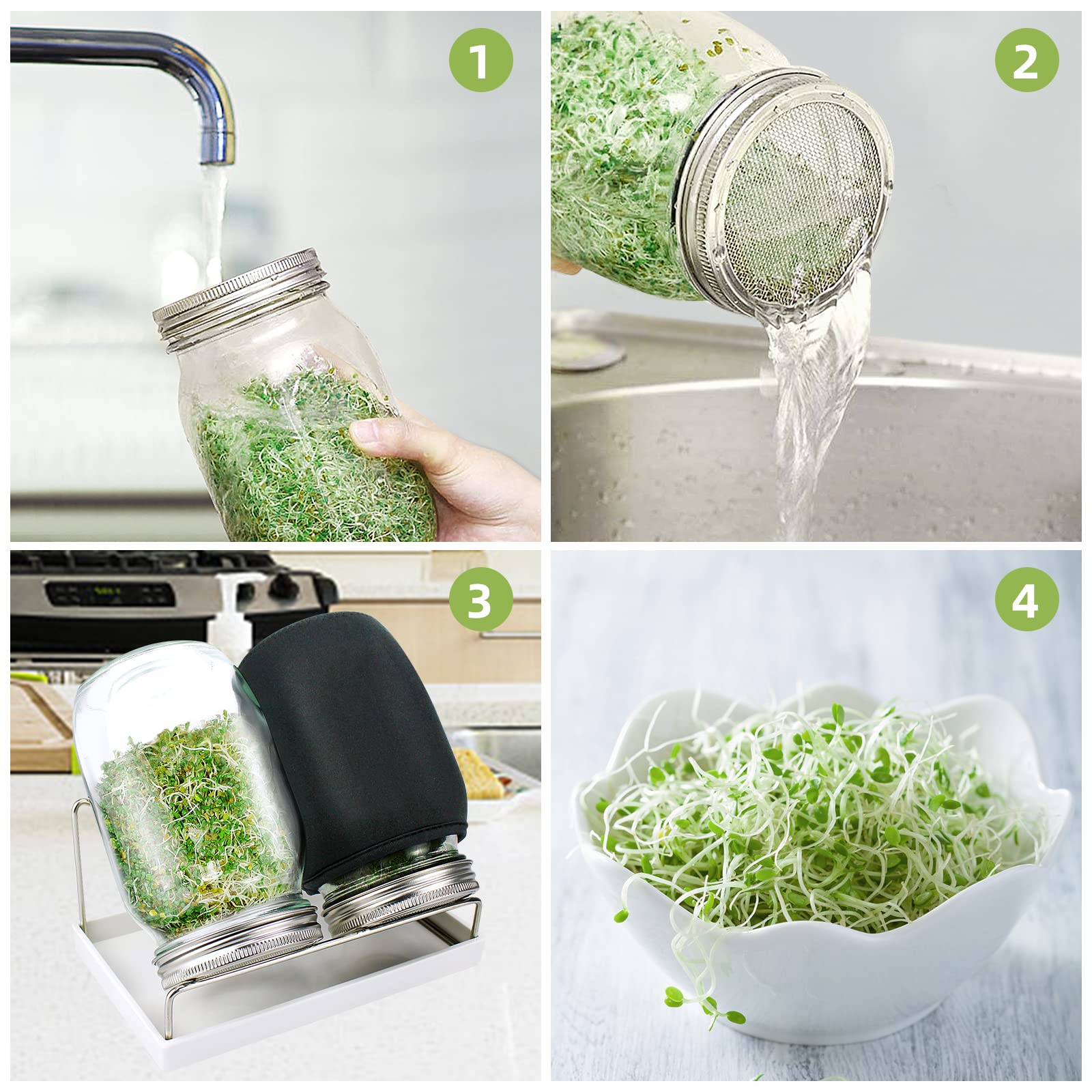 1

2

3

4