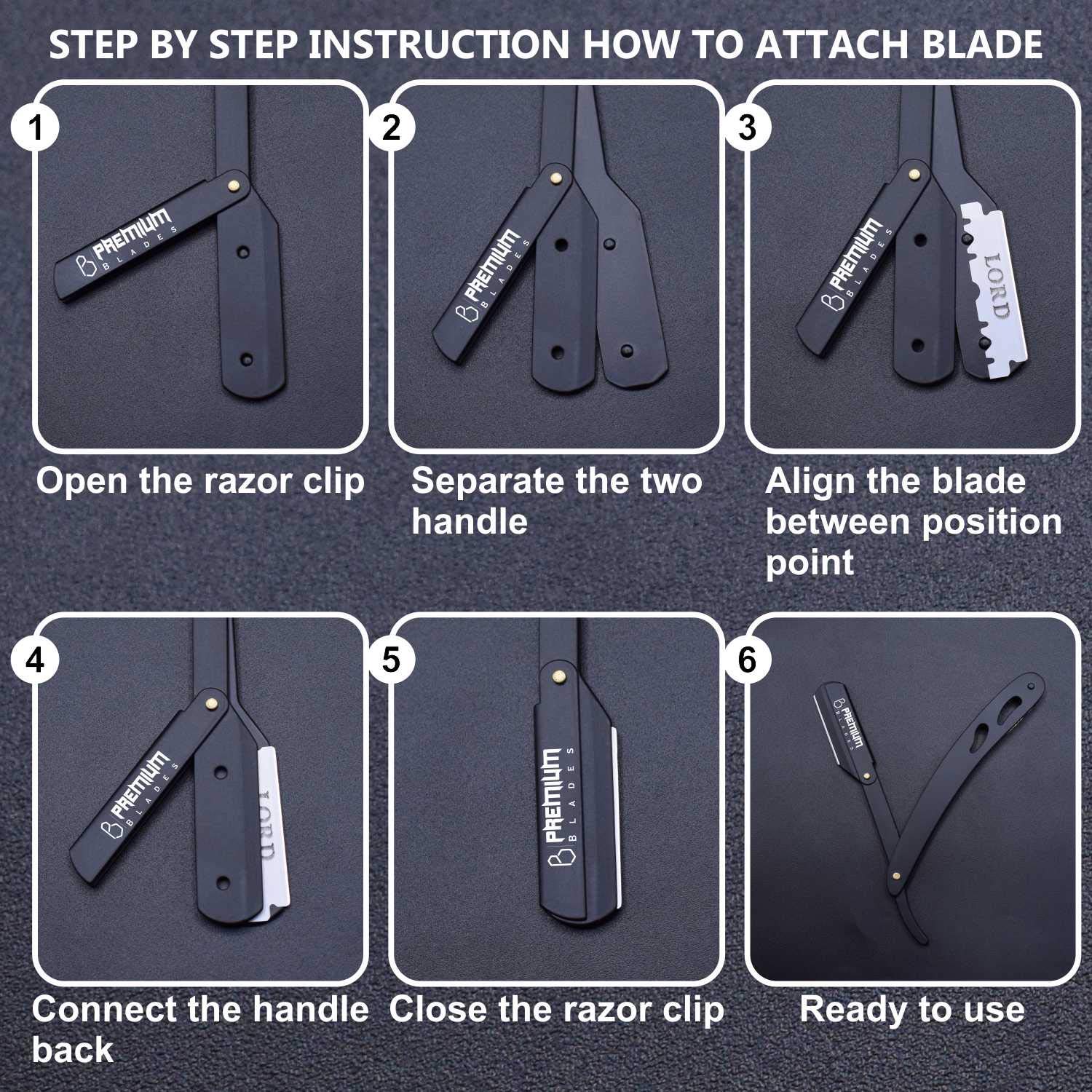 STEP BY STEP INSTRUCTION HOW TO ATTACH BLADE

1

PREMIUM BLADES

Open the razor clip

2

PREMIUM BLADES

Separate the two handle

3

PREMIUM BLADES

LORD

Align the blade between position point

4

PREMIUM BLADES

LORD

Connect the handle back

5

PREMIUM BLADES

Close the razor clip

6

PREMIUM BLADES

Ready to use