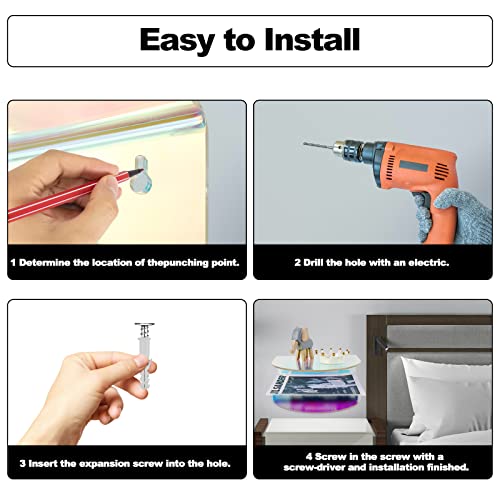 Easy to Install

1 Determine the location of thepunching point.

2 Drill the hole with an electric.

3 Insert the expansion screw into the hole.

4 Screw in the screw with a screw-driver and installation finished.