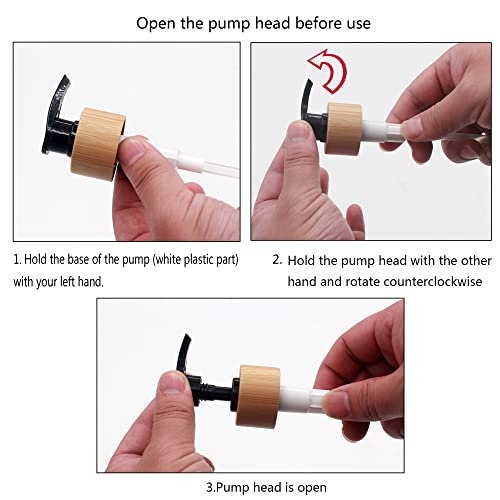 Open the pump head before use

1. Hold the base of the pump (white plastic part) with your left hand.

2. Hold the pump head with the other hand and rotate counterclockwise

3.Pump head is open