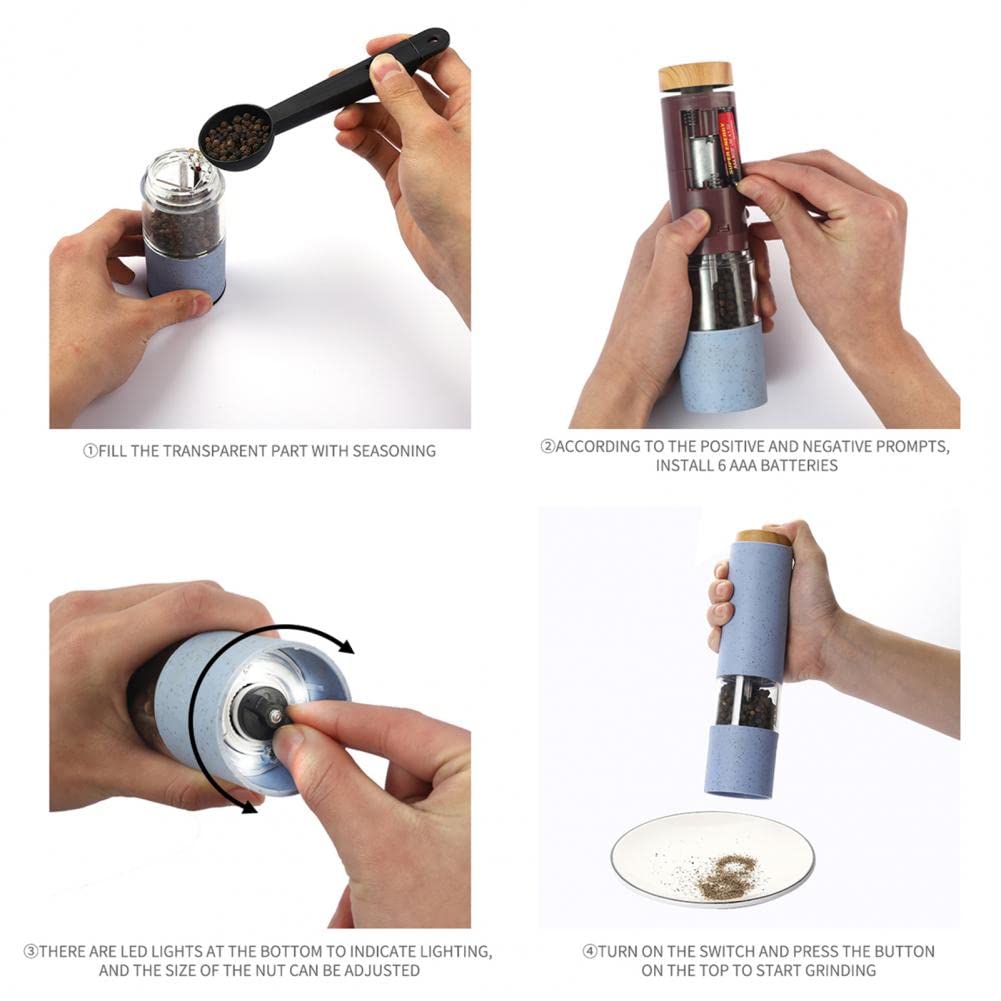 ①FILL THE TRANSPARENT PART WITH SEASONING

②ACCORDING TO THE POSITIVE AND NEGATIVE PROMPTS, INSTALL 6 AAA BATTERIES

③THERE ARE LED LIGHTS AT THE BOTTOM TO INDICATE LIGHTING, AND THE SIZE OF THE NUT CAN BE ADJUSTED

④TURN ON THE SWITCH AND PRESS THE BUTTON ON THE TOP TO START GRINDING