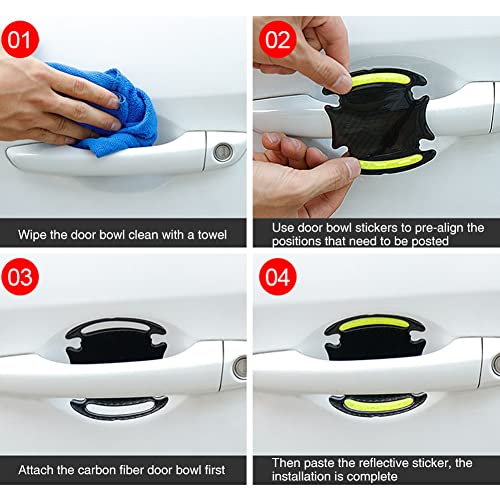 01

Wipe the door bowl clean with a towel

02

Use door bowl stickers to pre-align the positions that need to be posted

03

Attach the carbon fiber door bowl first

04

Then paste the reflective sticker, the installation is complete