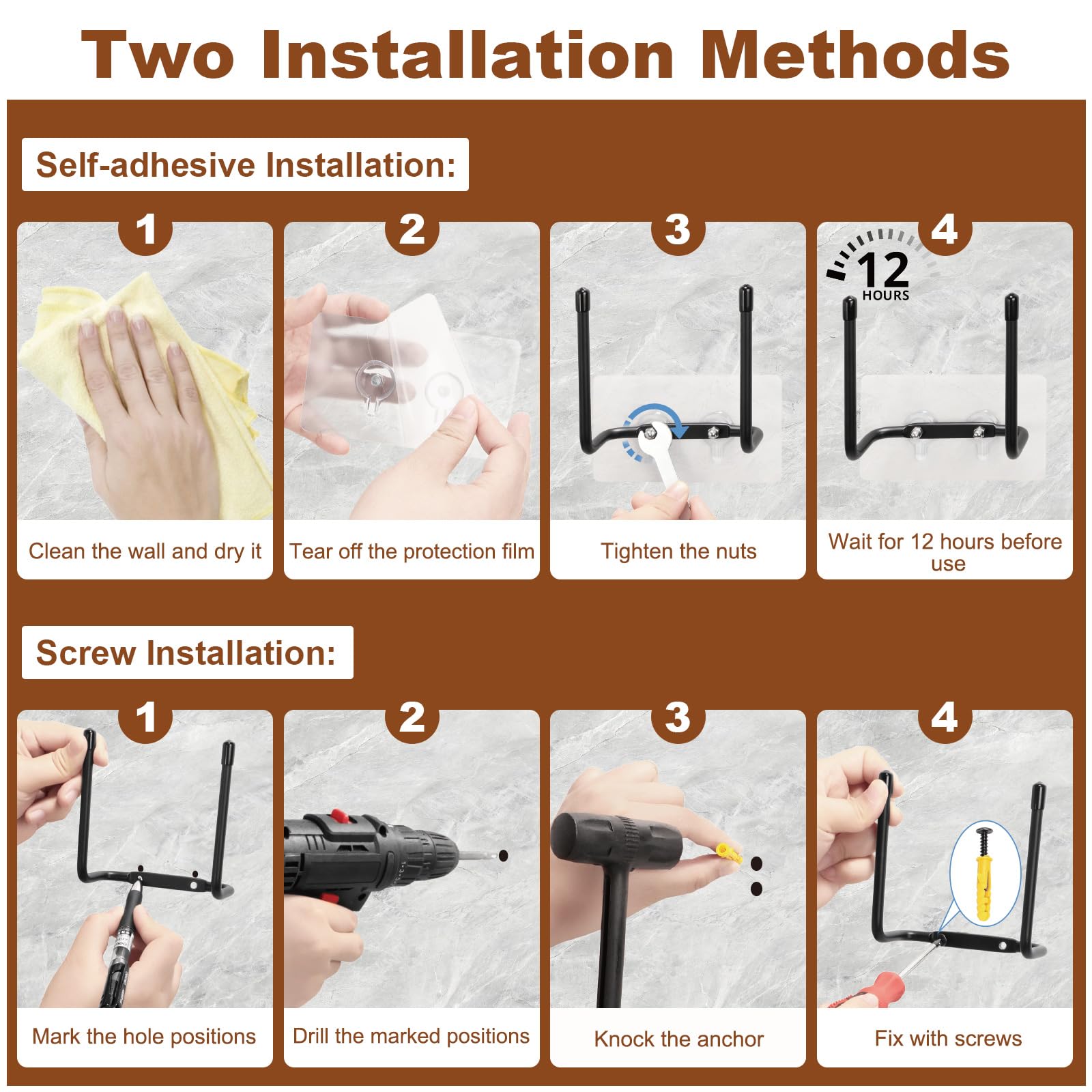 Two Installation Methods

Self-adhesive Installation:

1
Clean the wall and dry it

2
Tear off the protection film

3
Tighten the nuts

4
12 HOURS
Wait for 12 hours before use

Screw Installation:

1
Mark the hole positions

2
Drill the marked positions

3
Knock the anchor

4
Fix with screws