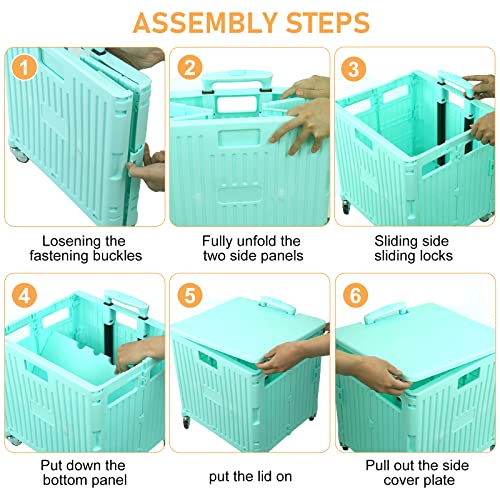 ASSEMBLY STEPS

1

Losening the fastening buckles

2

Fully unfold the two side panels

3

Sliding side sliding locks

4

Put down the bottom panel

5

put the lid on

6

Pull out the side cover plate