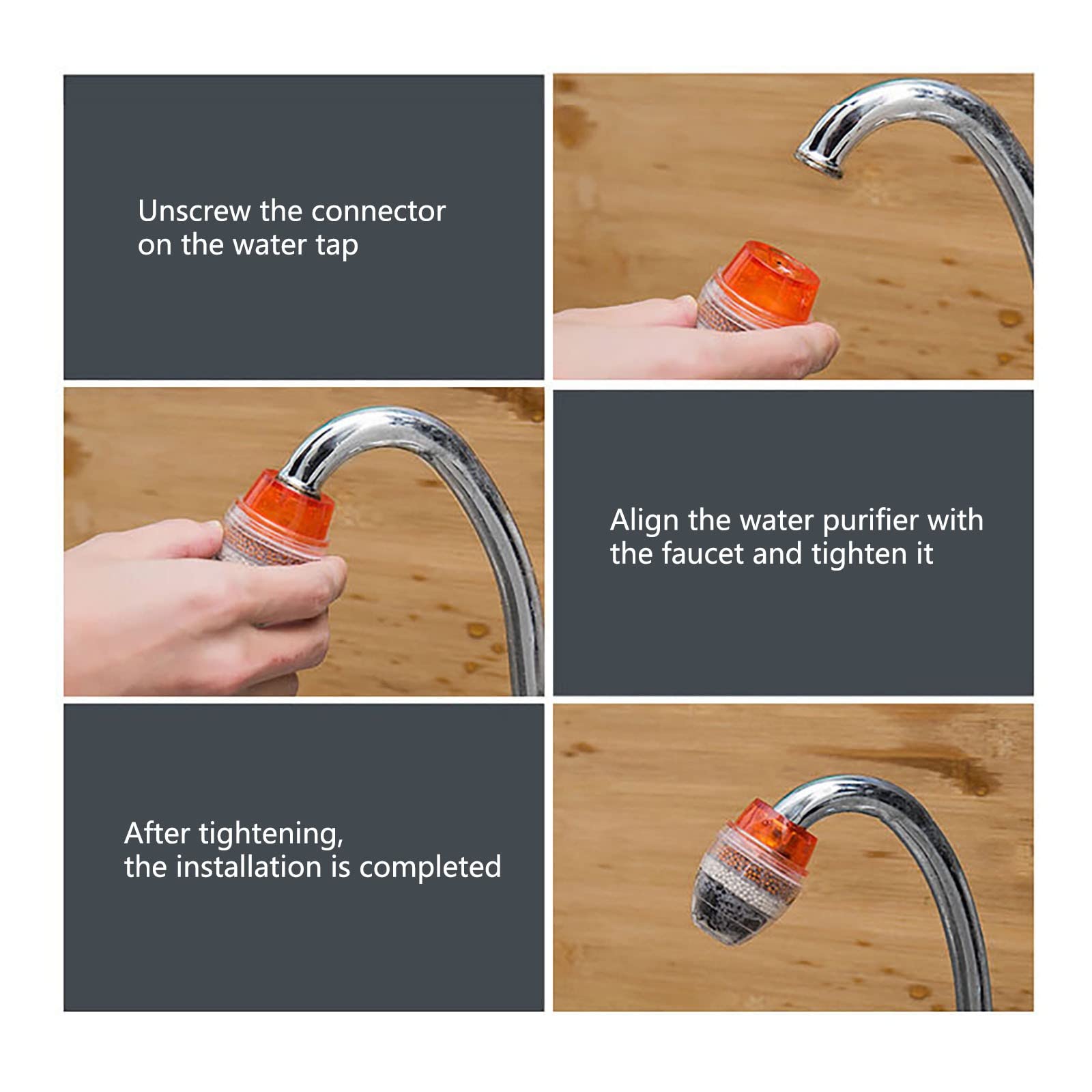 Unscrew the connector on the water tap

Align the water purifier with the faucet and tighten it

After tightening,
the installation is completed