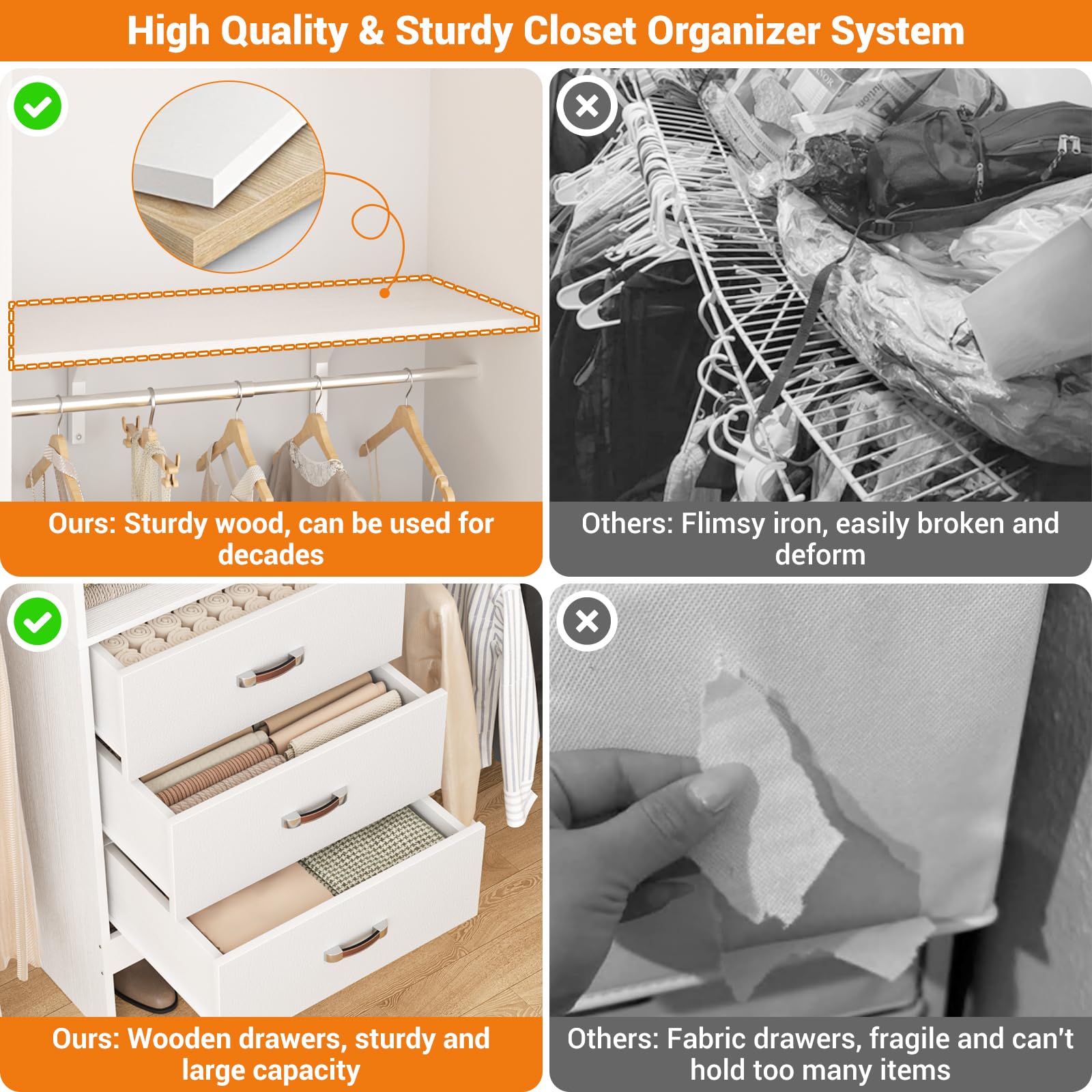 High Quality & Sturdy Closet Organizer System

Ours: Sturdy wood, can be used for decades

Others: Flimsy iron, easily broken and deform

Ours: Wooden drawers, sturdy and large capacity

Others: Fabric drawers, fragile and can't hold too many items