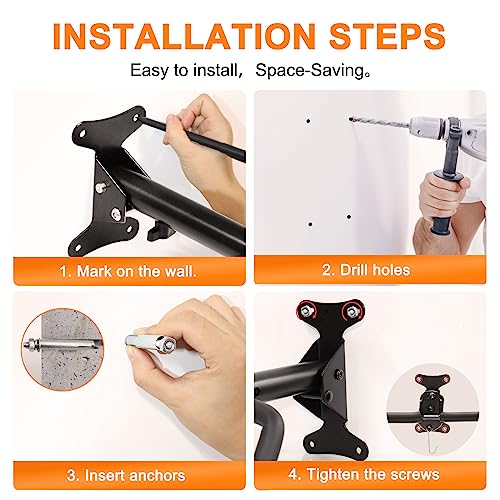 INSTALLATION STEPS

Easy to install, Space-Saving。

1. Mark on the wall.

2. Drill holes

3. Insert anchors

4. Tighten the screws