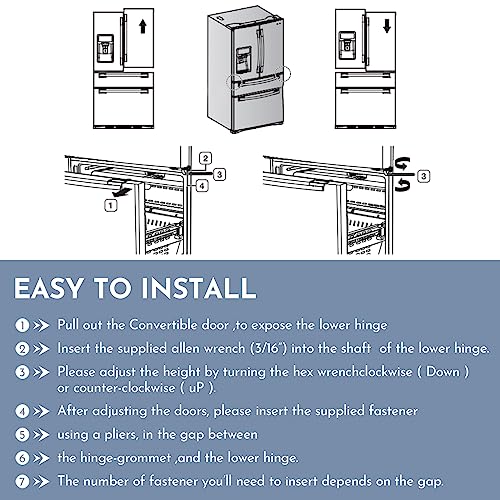 2
3
4
1

3

EASY TO INSTALL

1 >> Pull out the Convertible door ,to expose the lower hinge

2 >> Insert the supplied allen wrench (3/16") into the shaft of the lower hinge.

3 >> Please adjust the height by turning the hex wrenchclockwise ( Down ) or counter-clockwise ( uP ).

4 >> After adjusting the doors, please insert the supplied fastener

5 >> using a pliers, in the gap between

6 >> the hinge-grommet ,and the lower hinge.

7 >> The number of fastener you'll need to insert depends on the gap.