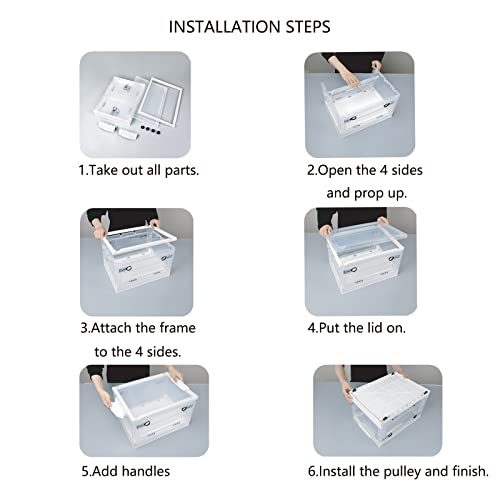 INSTALLATION STEPS

1.Take out all parts.

2.Open the 4 sides and prop up.

3.Attach the frame to the 4 sides.

4.Put the lid on.

5.Add handles

6.Install the pulley and finish.