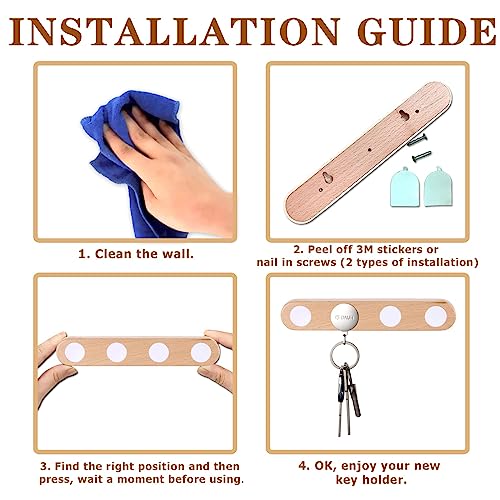 INSTALLATION GUIDE

1. Clean the wall.

2. Peel off 3M stickers or nail in screws (2 types of installation)

3. Find the right position and then press, wait a moment before using.

4. OK, enjoy your new key holder.