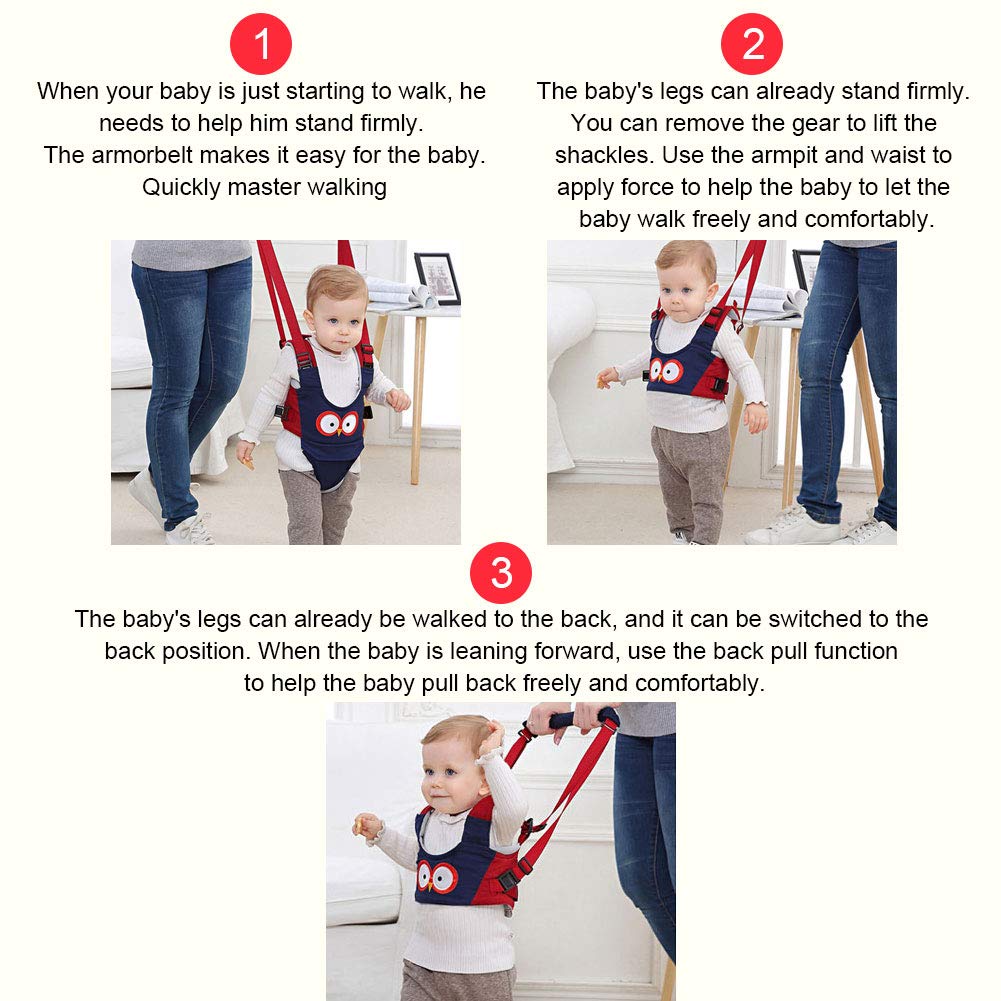 1

When your baby is just starting to walk, he needs to help him stand firmly.
The armorbelt makes it easy for the baby.
Quickly master walking

2

The baby's legs can already stand firmly.
You can remove the gear to lift the shackles. Use the armpit and waist to apply force to help the baby to let the baby walk freely and comfortably.

3

The baby's legs can already be walked to the back, and it can be switched to the back position. When the baby is leaning forward, use the back pull function to help the baby pull back freely and comfortably.