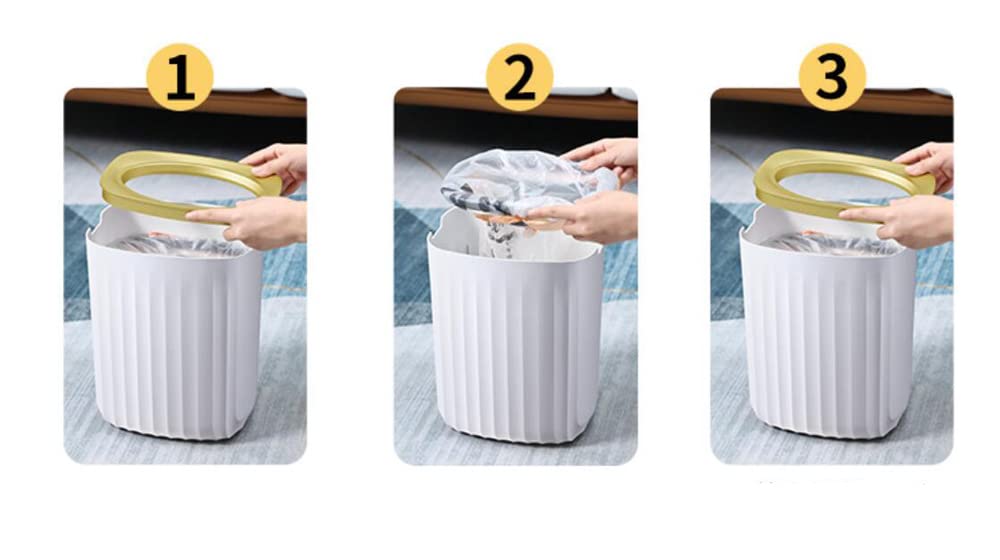 1

2

3