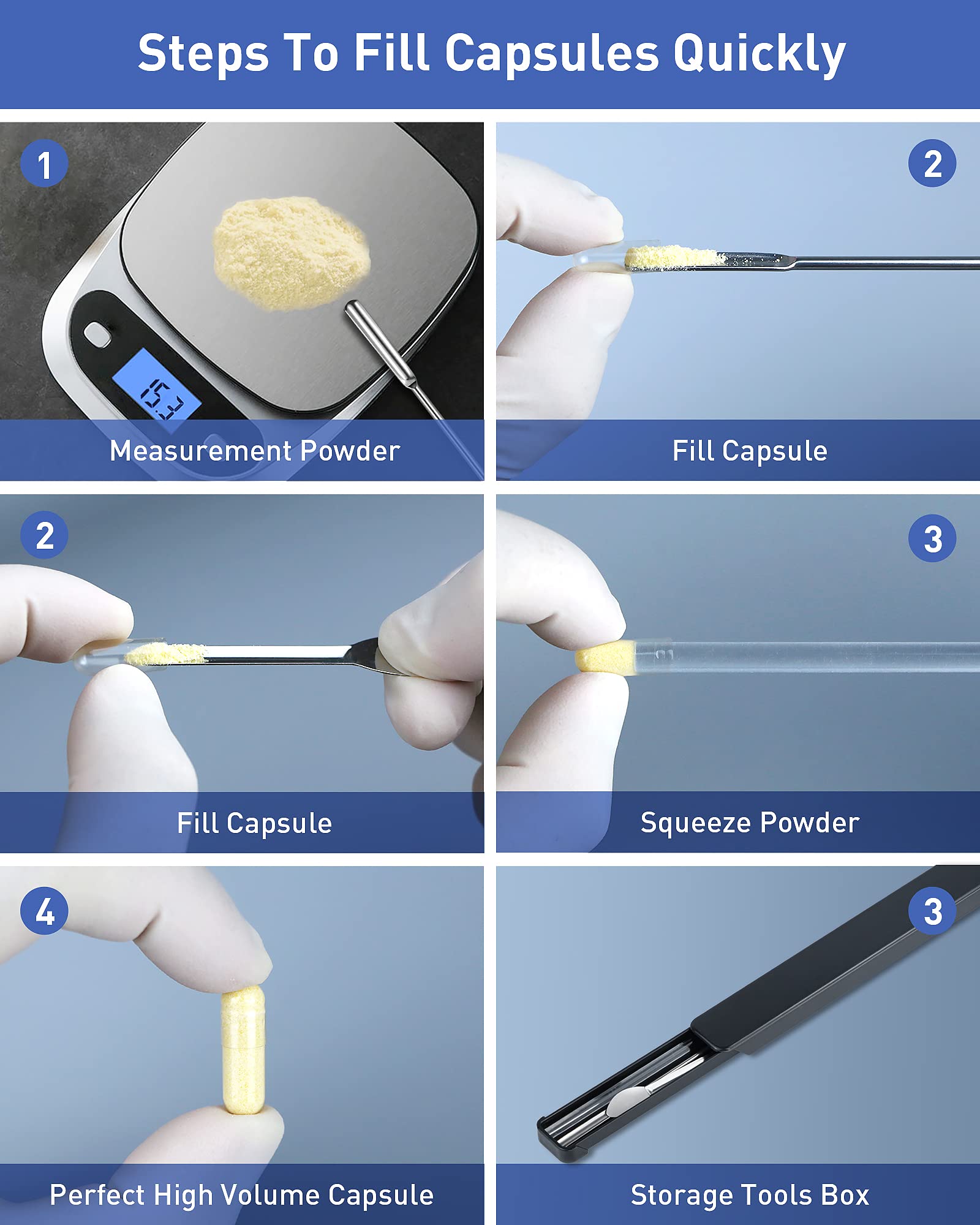 Steps To Fill Capsules Quickly

1

15.3

Measurement Powder

2

Fill Capsule

2

Fill Capsule

3

Squeeze Powder

4

Perfect High Volume Capsule

3

Storage Tools Box