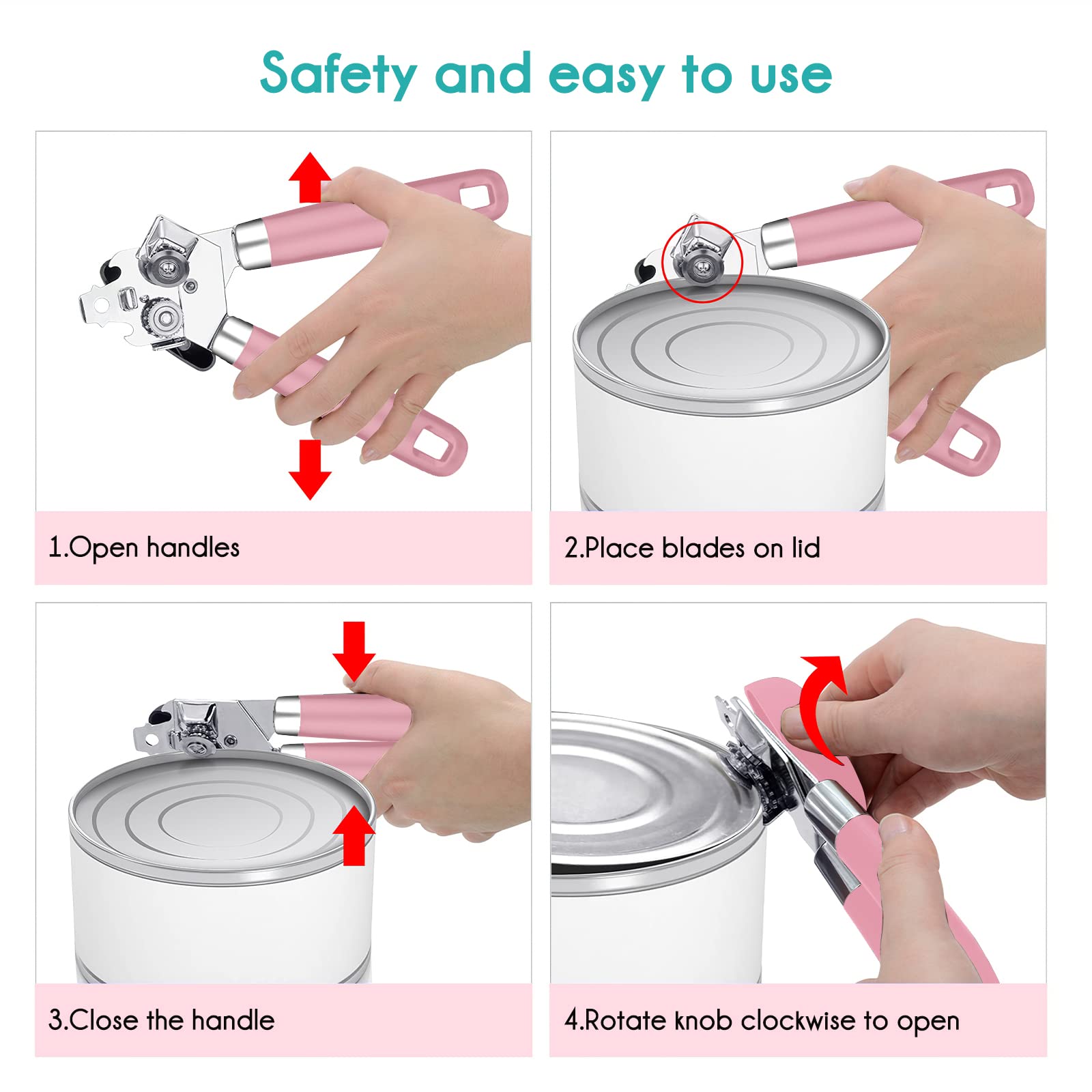 Safety and easy to use

1.Open handles

2.Place blades on lid

3.Close the handle

4.Rotate knob clockwise to open