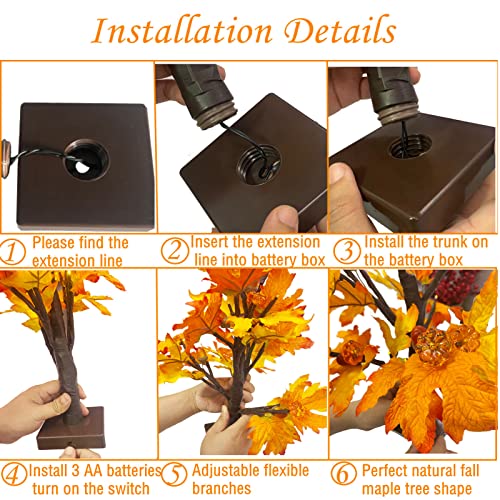 Installation Details

1 Please find the extension line

2 Insert the extension line into battery box

3 Install the trunk on the battery box

4 Install 3 AA batteries turn on the switch

5 Adjustable flexible branches

6 Perfect natural fall maple tree shape