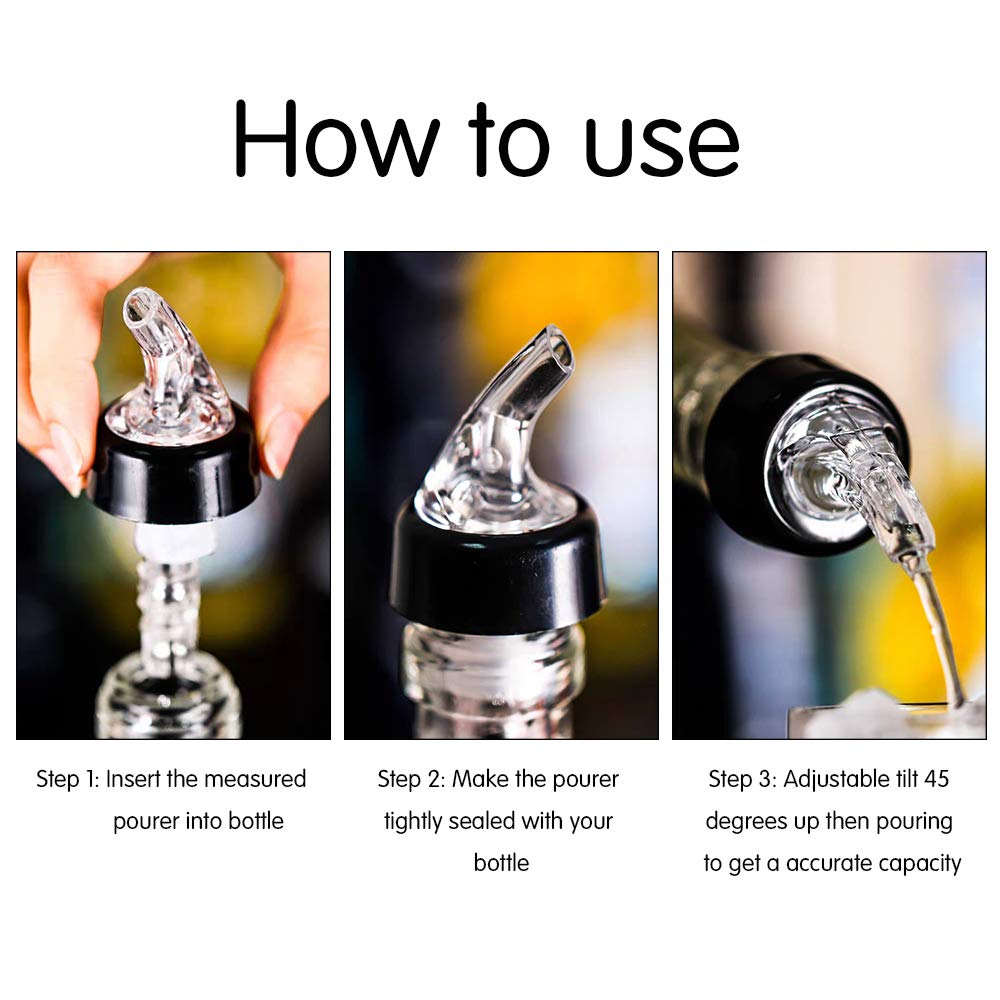 How to use

Step 1: Insert the measured pourer into bottle

Step 2: Make the pourer tightly sealed with your bottle

Step 3: Adjustable tilt 45 degrees up then pouring to get a accurate capacity