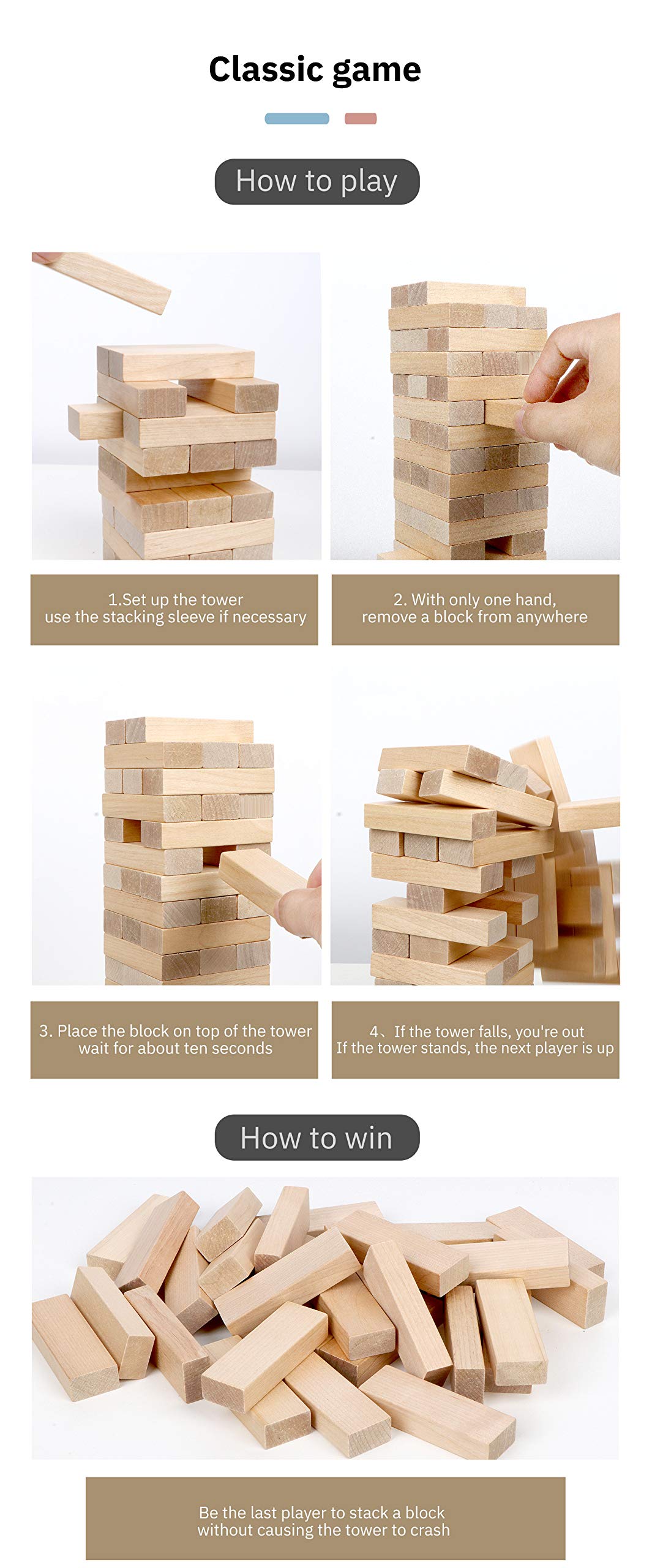 Classic game

How to play

1.Set up the tower
use the stacking sleeve if necessary

2. With only one hand,
remove a block from anywhere

3. Place the block on top of the tower
wait for about ten seconds

4、If the tower falls, you're out
If the tower stands, the next player is up

How to win

Be the last player to stack a block
without causing the tower to crash