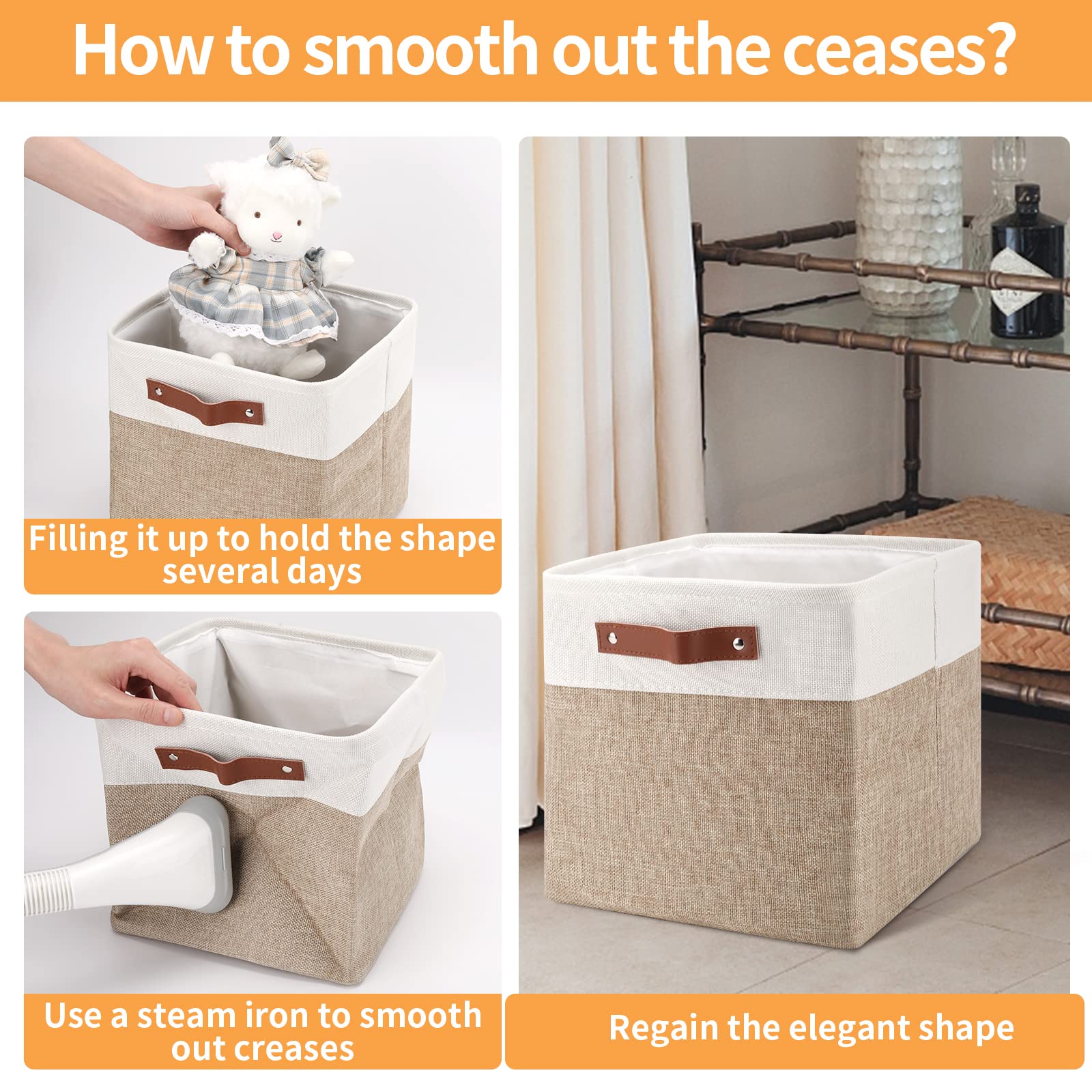 How to smooth out the ceases?

Filling it up to hold the shape several days

Use a steam iron to smooth out creases

Regain the elegant shape