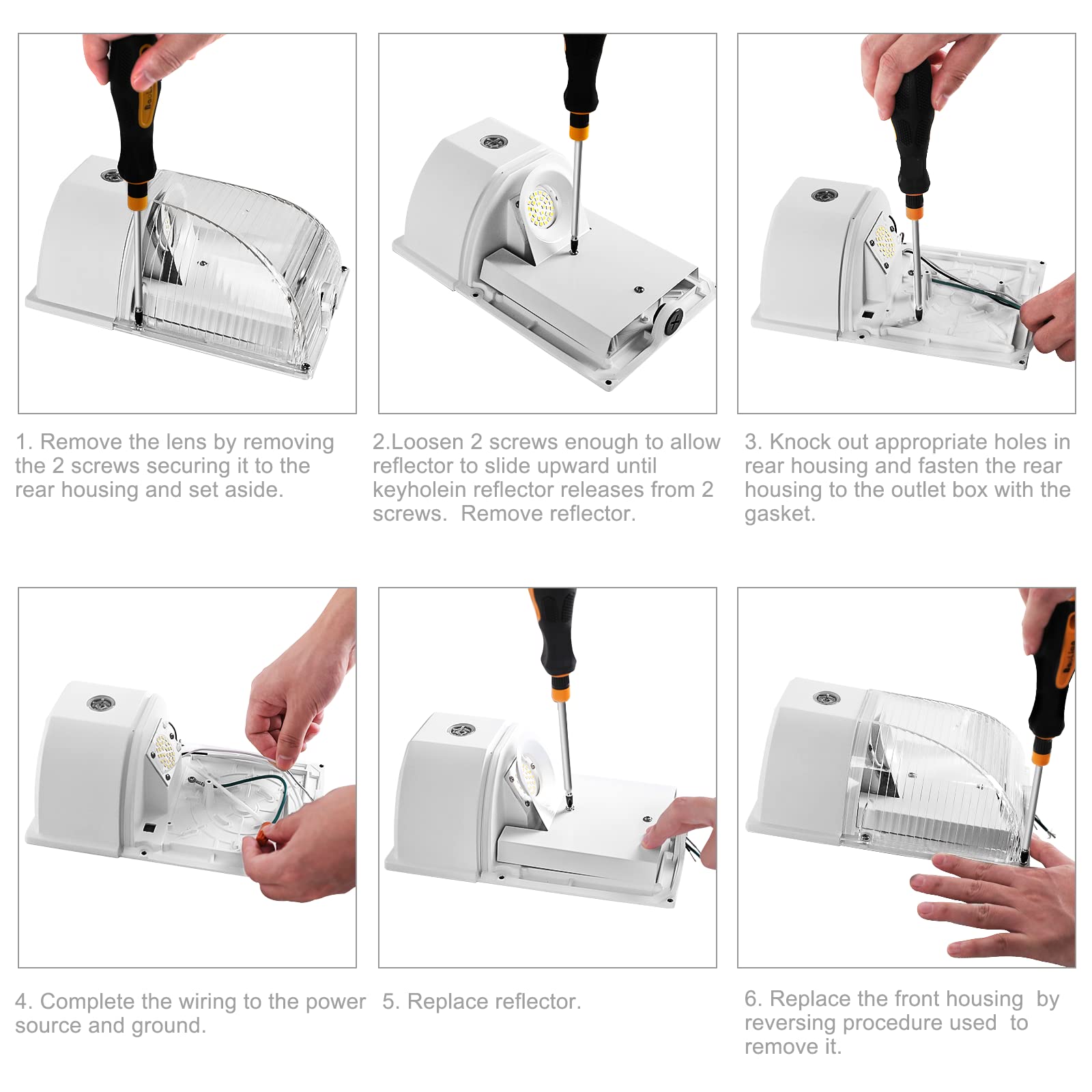 1. Remove the lens by removing the 2 screws securing it to the rear housing and set aside.

2.Loosen 2 screws enough to allow reflector to slide upward until keyholein reflector releases from 2 screws. Remove reflector.

3. Knock out appropriate holes in rear housing and fasten the rear housing to the outlet box with the gasket.

4. Complete the wiring to the power source and ground.

5. Replace reflector.

6. Replace the front housing by reversing procedure used to remove it.