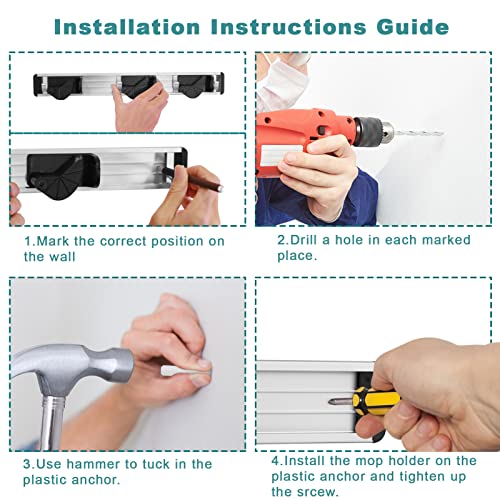 Installation Instructions Guide

1.Mark the correct position on the wall

2.Drill a hole in each marked place.

3.Use hammer to tuck in the plastic anchor.

4.Install the mop holder on the plastic anchor and tighten up the srcew.