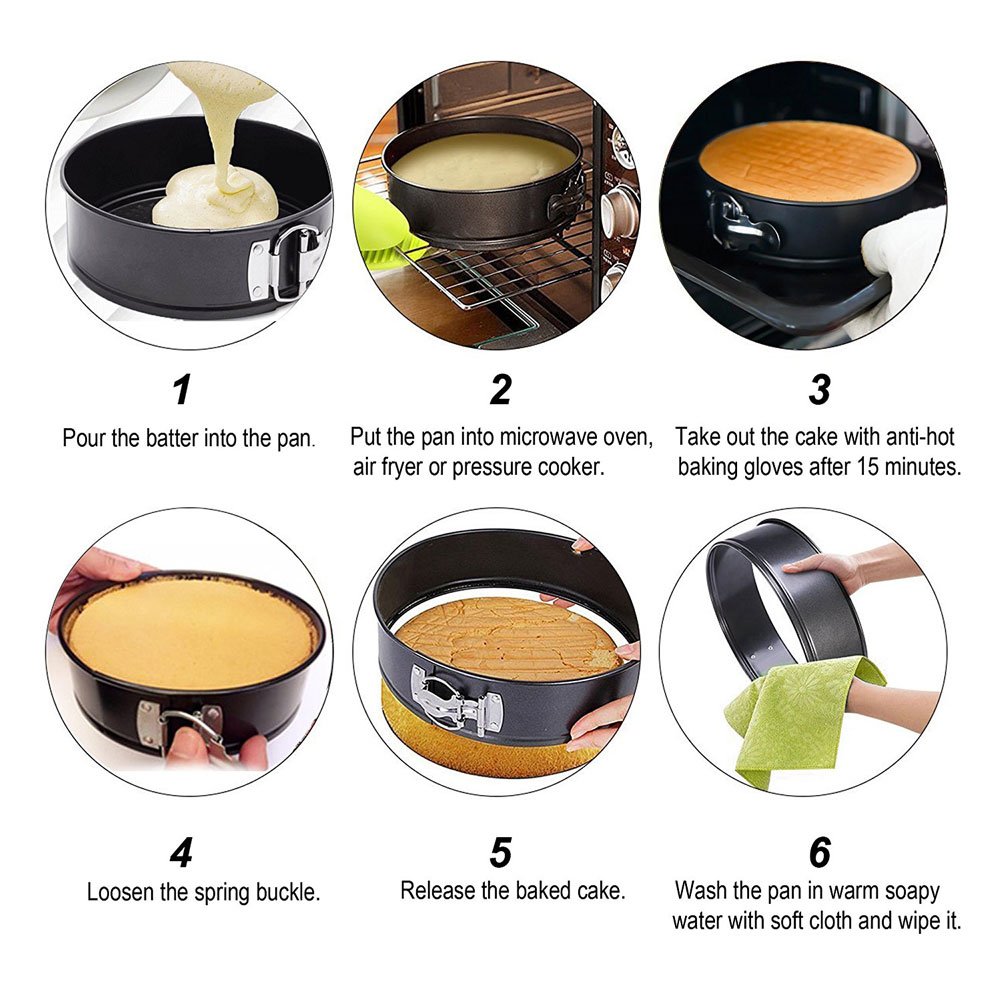 1
Pour the batter into the pan.

2
Put the pan into microwave oven, air fryer or pressure cooker.

3
Take out the cake with anti-hot baking gloves after 15 minutes.

4
Loosen the spring buckle.

5
Release the baked cake.

6
Wash the pan in warm soapy water with soft cloth and wipe it.