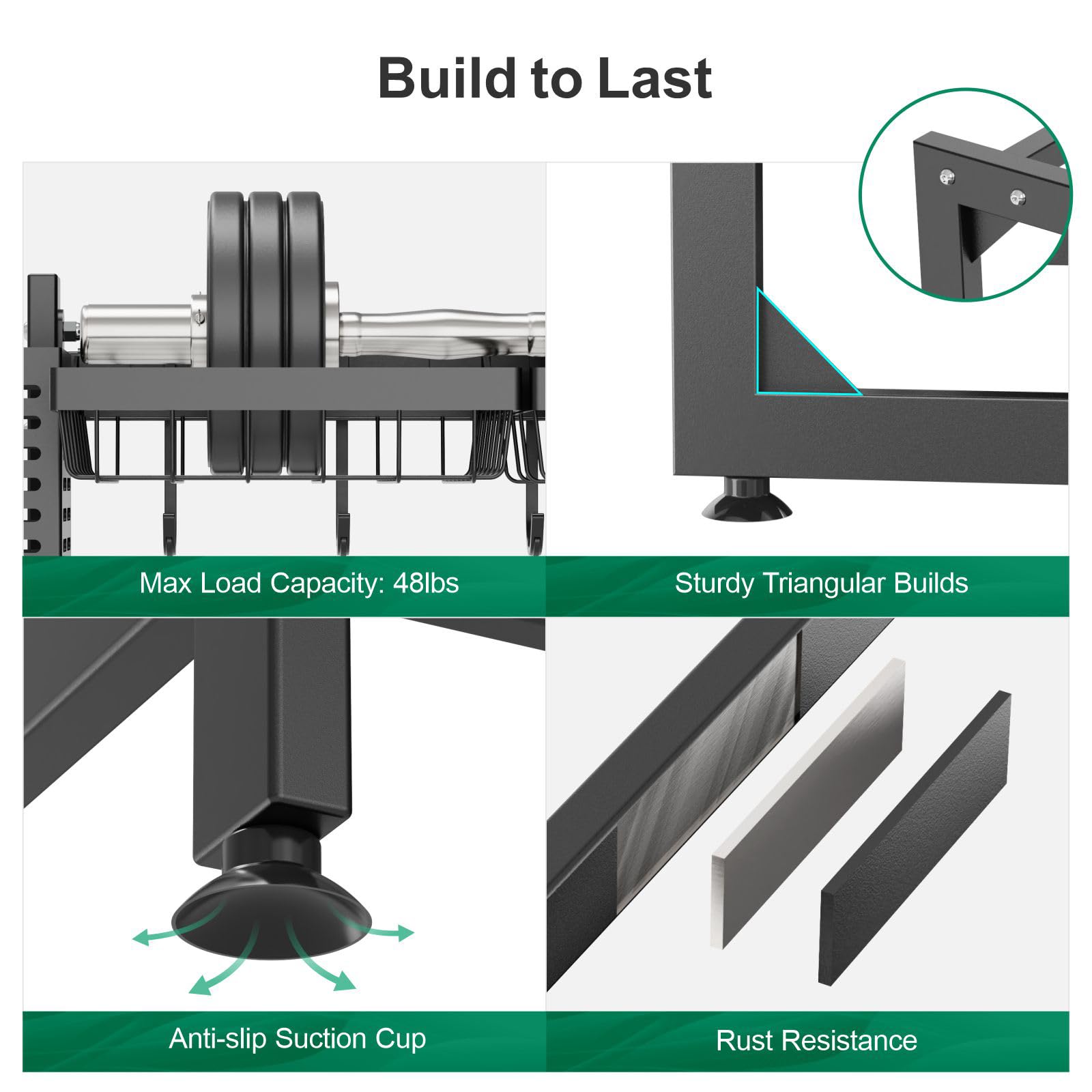 Build to Last

Max Load Capacity: 48lbs

Sturdy Triangular Builds

Anti-slip Suction Cup

Rust Resistance