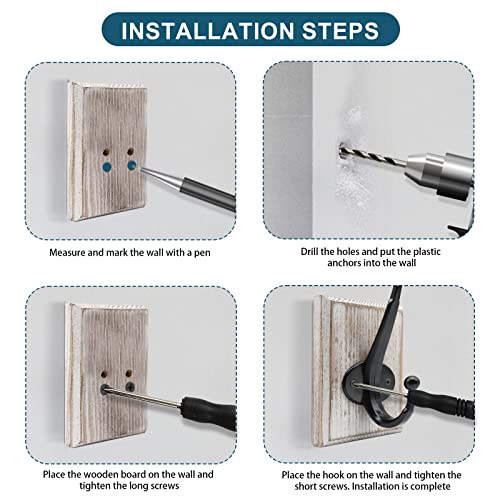 INSTALLATION STEPS

Measure and mark the wall with a pen

Drill the holes and put the plastic anchors into the wall

Place the wooden board on the wall and tighten the long screws

Place the hook on the wall and tighten the short screws. Installation is complete