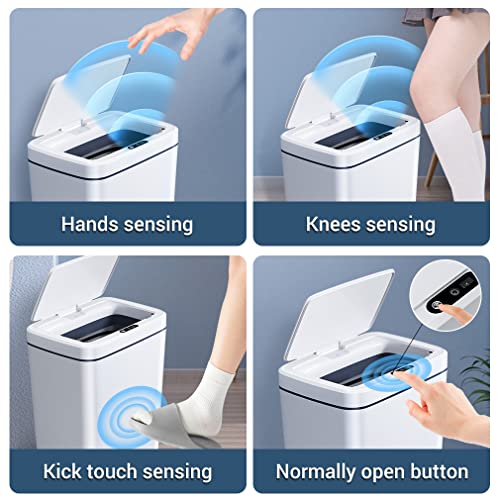 Hands sensing

Knees sensing

Kick touch sensing

Normally open button