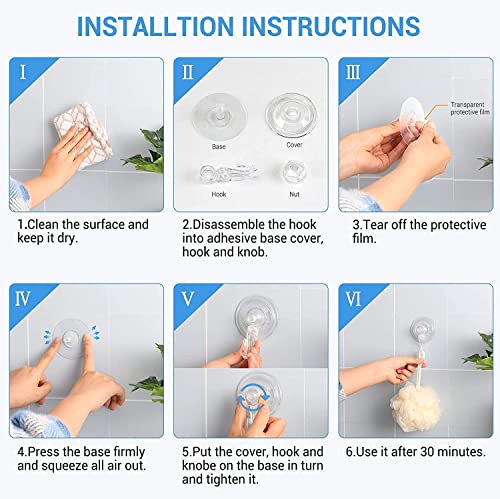 INSTALLTION INSTRUCTIONS

I

1.Clean the surface and keep it dry.

II

Base

Cover

Hook

Nut

2.Disassemble the hook into adhesive base cover, hook and knob.

III

Transparent protective film

3.Tear off the protective film.

IV

4.Press the base firmly and squeeze all air out.

V

5.Put the cover, hook and knobe on the base in turn and tighten it.

VI

6.Use it after 30 minutes.