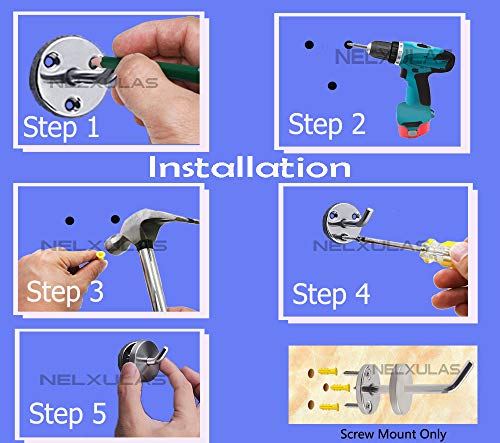 NELXULAS
Step 1

NELXULAS
Step 2

Installation

NELXULAS
Step 3

NELXULAS
Step 4

NELXULAS
Step 5

NELXULAS
Screw Mount Only