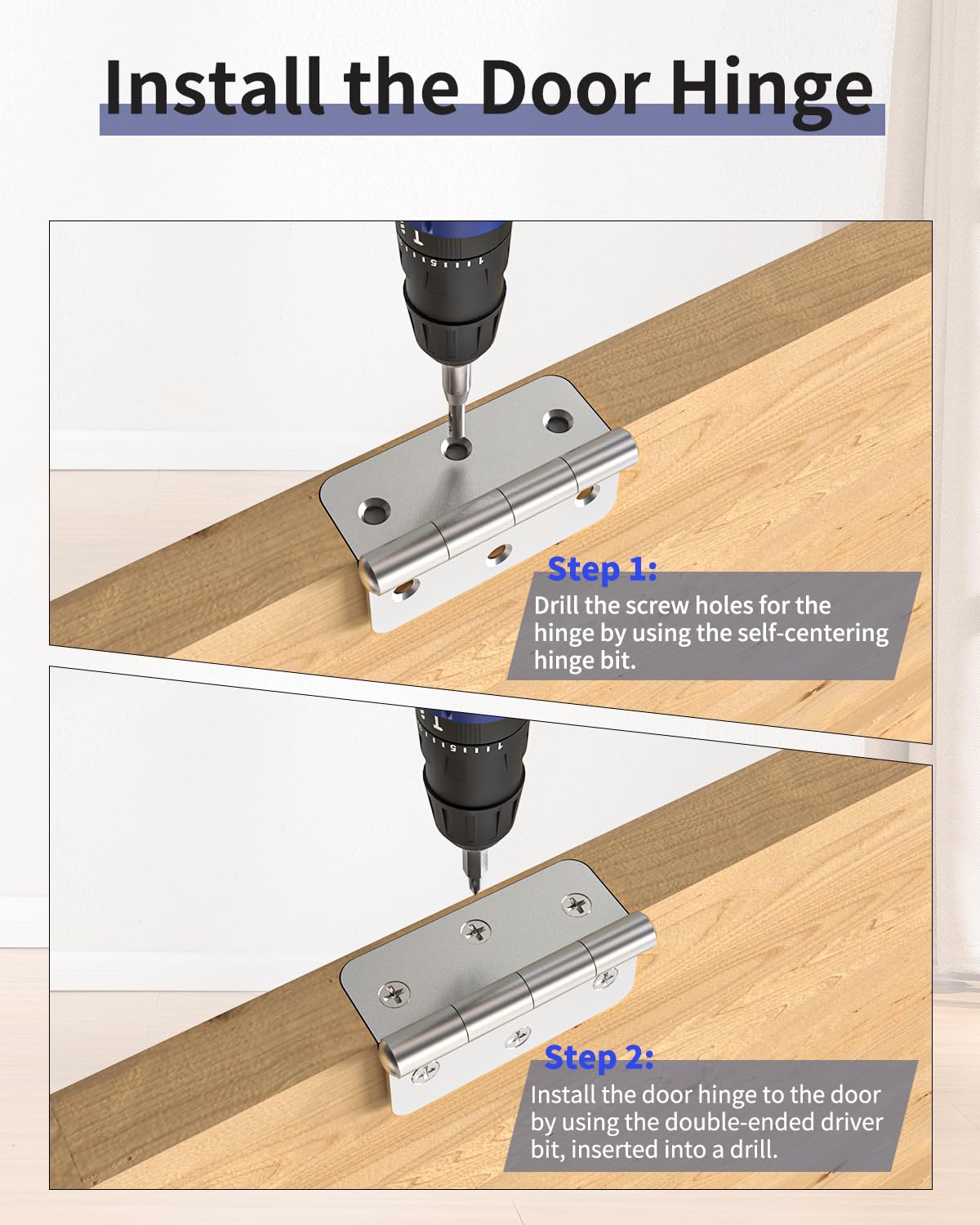 Install the Door Hinge

Step 1:
Drill the screw holes for the hinge by using the self-centering hinge bit.

Step 2:
Install the door hinge to the door by using the double-ended driver bit, inserted into a drill.