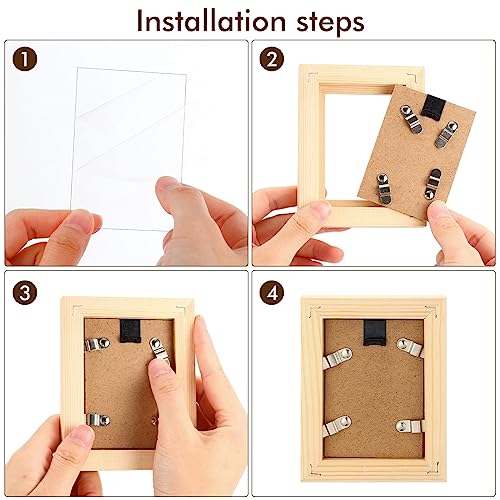 Installation steps

1

2

3

4