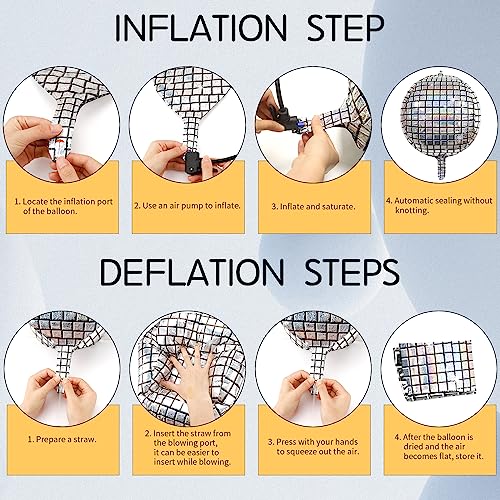 INFLATION STEP

1. Locate the inflation port of the balloon.

2. Use an air pump to inflate.

3. Inflate and saturate.

4. Automatic sealing without knotting.

DEFLATION STEPS

1. Prepare a straw.

2. Insert the straw from the blowing port, it can be easier to insert while blowing.

3. Press with your hands to squeeze out the air.

4. After the balloon is dried and the air becomes flat, store it.