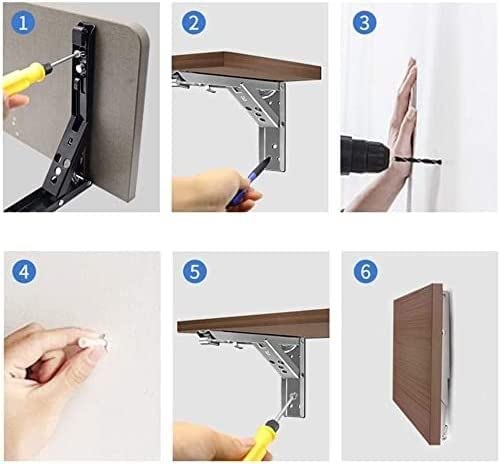 1
2
3
4
5
6