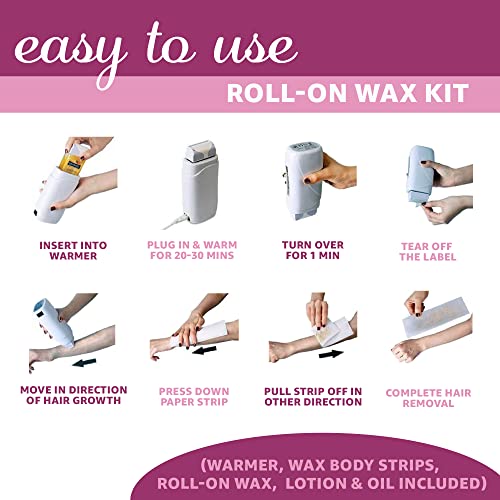 easy to use

ROLL-ON WAX KIT

INSERT INTO WARMER

PLUG IN & WARM FOR 20-30 MINS

TURN OVER FOR 1 MIN

TEAR OFF THE LABEL

MOVE IN DIRECTION OF HAIR GROWTH

PRESS DOWN PAPER STRIP

PULL STRIP OFF IN OTHER DIRECTION

COMPLETE HAIR REMOVAL

(WARMER, WAX BODY STRIPS, ROLL-ON WAX, LOTION & OIL INCLUDED)