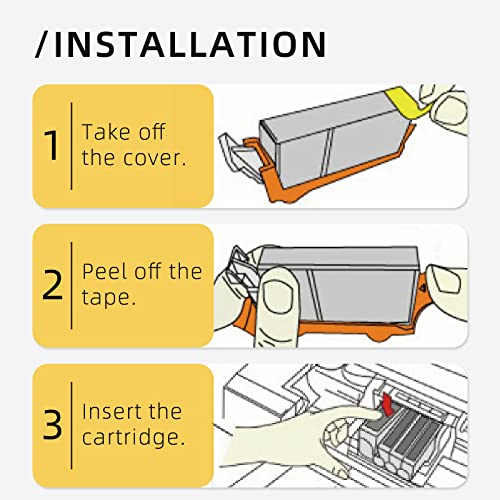 /INSTALLATION

1 Take off the cover.

2 Peel off the tape.

3 Insert the cartridge.