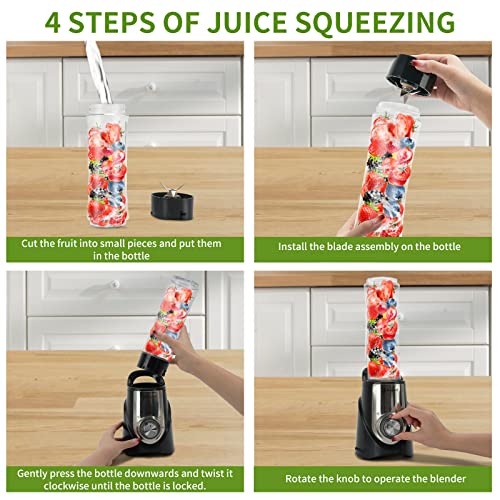 4 STEPS OF JUICE SQUEEZING

Cut the fruit into small pieces and put them in the bottle

Install the blade assembly on the bottle

Gently press the bottle downwards and twist it clockwise until the bottle is locked.

Rotate the knob to operate the blender