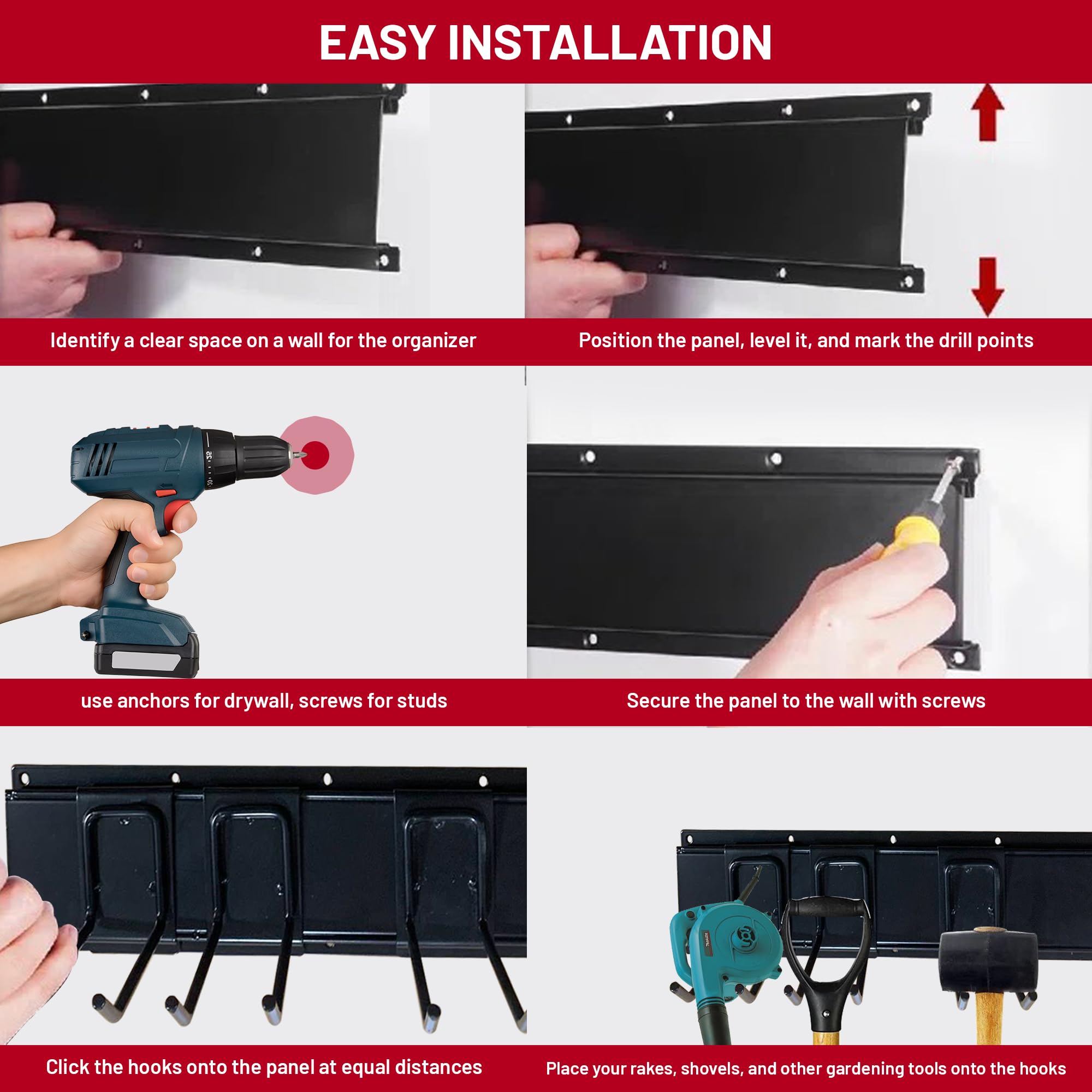 EASY INSTALLATION

Identify a clear space on a wall for the organizer

Position the panel, level it, and mark the drill points

use anchors for drywall, screws for studs

Secure the panel to the wall with screws

Click the hooks onto the panel at equal distances

Place your rakes, shovels, and other gardening tools onto the hooks