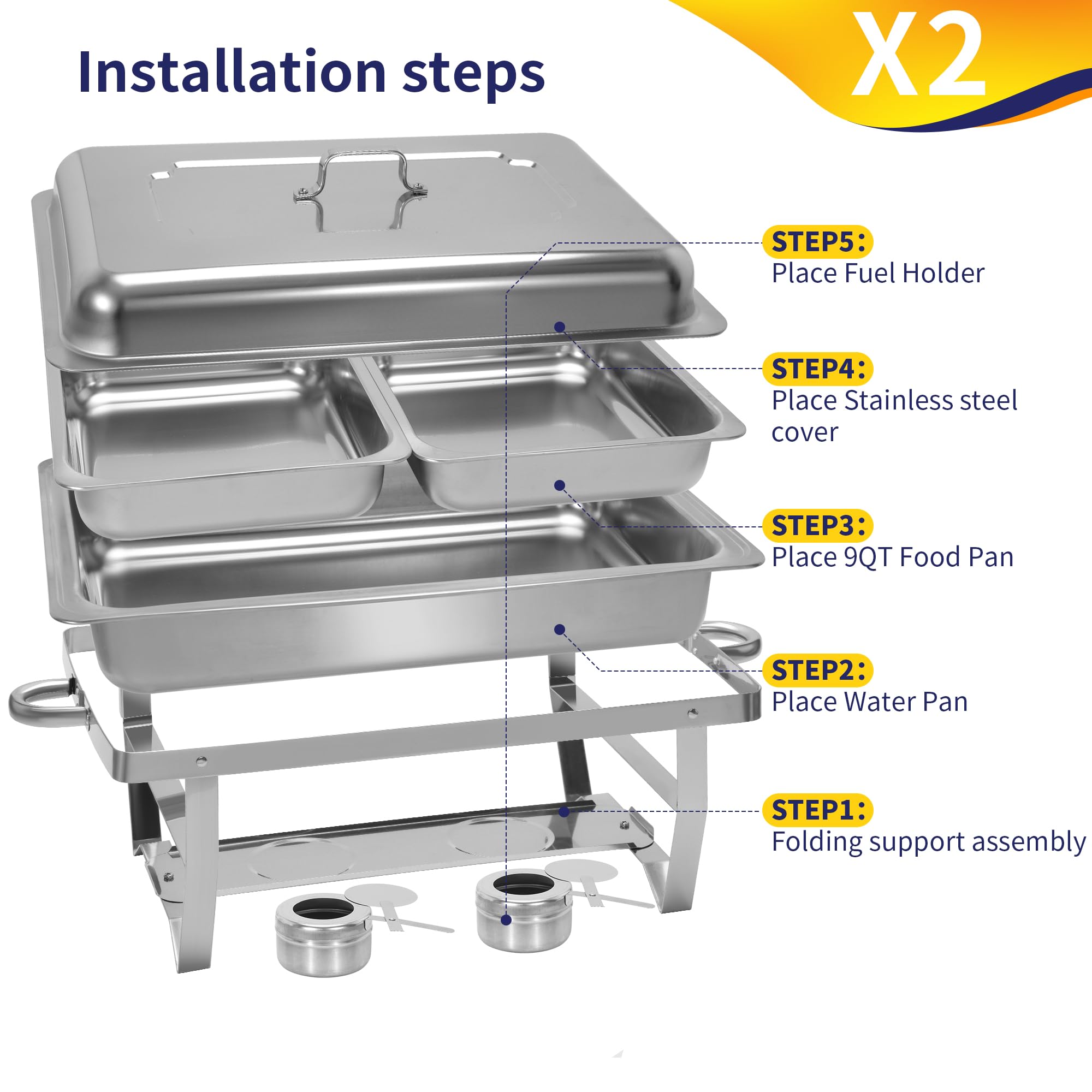 Installation steps

X2

STEP5:
Place Fuel Holder

STEP4:
Place Stainless steel cover

STEP3:
Place 9QT Food Pan

STEP2:
Place Water Pan

STEP1:
Folding support assembly