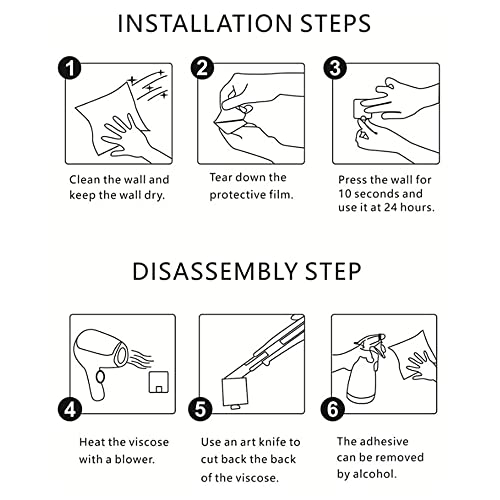 INSTALLATION STEPS

1

Clean the wall and keep the wall dry.

2

Tear down the protective film.

3

Press the wall for 10 seconds and use it at 24 hours.

DISASSEMBLY STEP

4

Heat the viscose with a blower.

5

Use an art knife to cut back the back of the viscose.

6

The adhesive can be removed by alcohol.