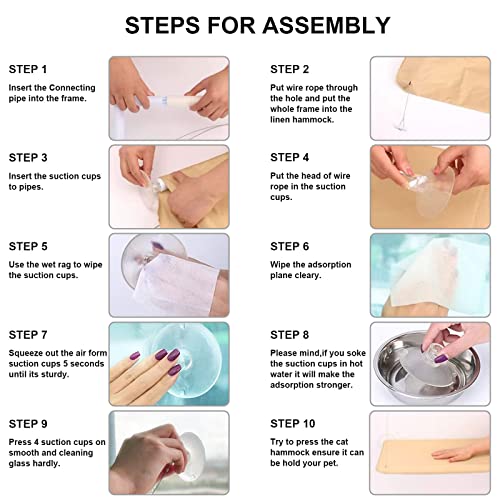 STEPS FOR ASSEMBLY

STEP 1

Insert the Connecting pipe into the frame.

STEP 2

Put wire rope through the hole and put the whole frame into the linen hammock.

STEP 3

Insert the suction cups to pipes.

STEP 4

Put the head of wire rope in the suction cups.

STEP 5

Use the wet rag to wipe the suction cups.

STEP 6

Wipe the adsorption plane cleary.

STEP 7

Squeeze out the air form suction cups 5 seconds until its sturdy.

STEP 8

Please mind,if you soke the suction cups in hot water it will make the adsorption stronger.

STEP 9

Press 4 suction cups on smooth and cleaning glass hardly.

STEP 10

Try to press the cat hammock ensure it can be hold your pet.